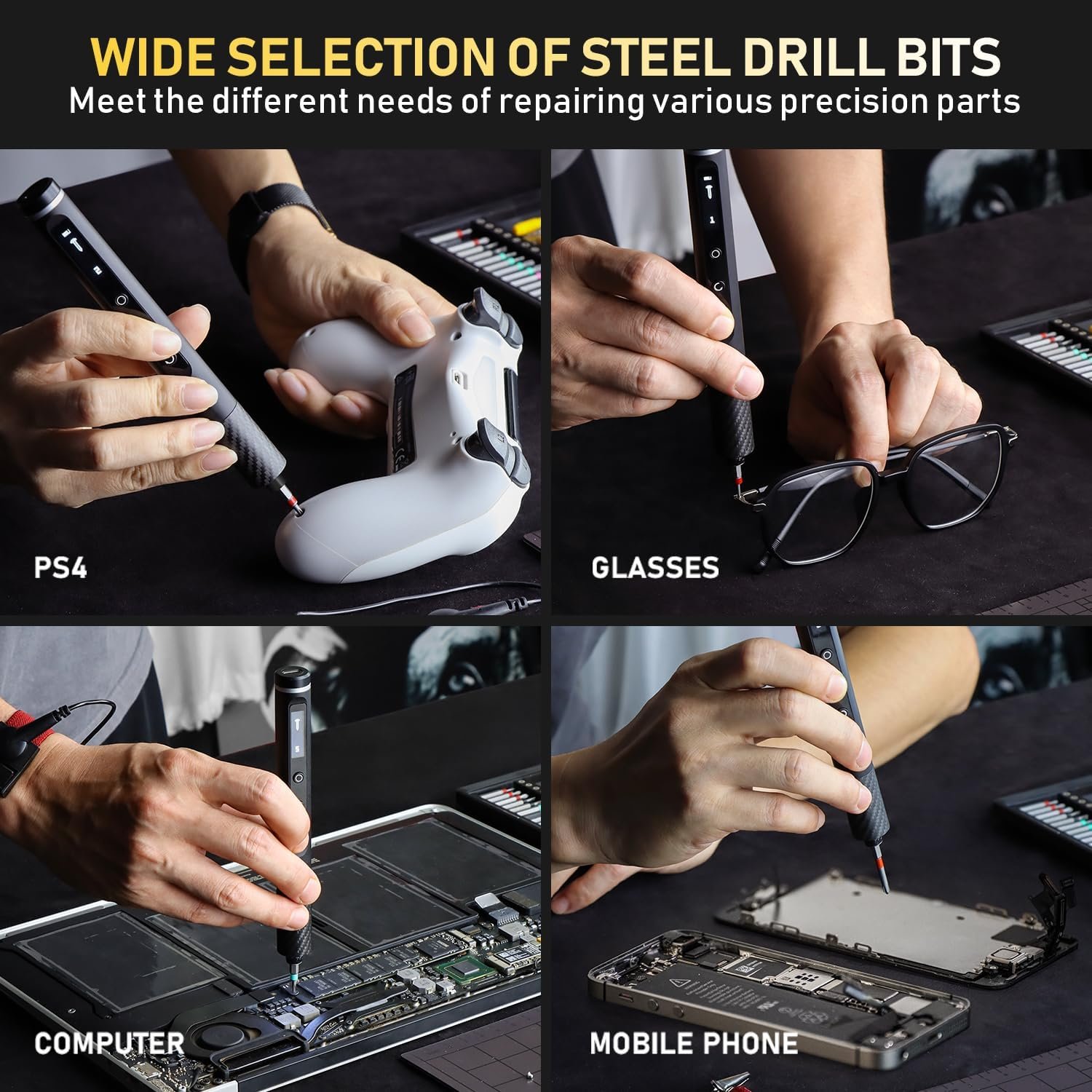 WIDE SELECTION OF STEEL DRILL BITS
Meet the different needs of repairing various precision parts

PS4

GLASSES

COMPUTER

MOBILE PHONE