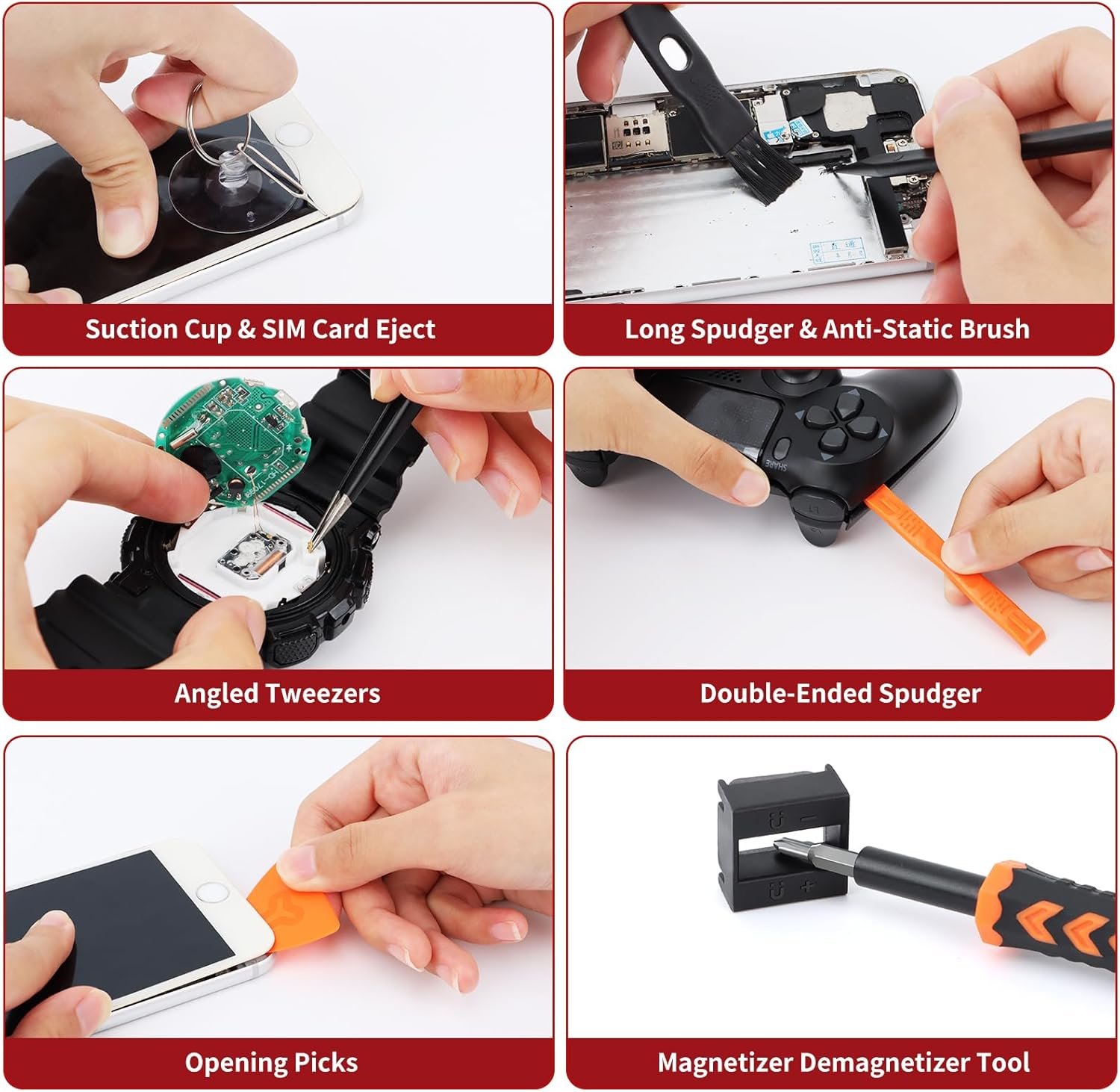 Suction Cup & SIM Card Eject

Long Spudger & Anti-Static Brush

Angled Tweezers

SHARE

Double-Ended Spudger

Opening Picks

Magnetizer Demagnetizer Tool