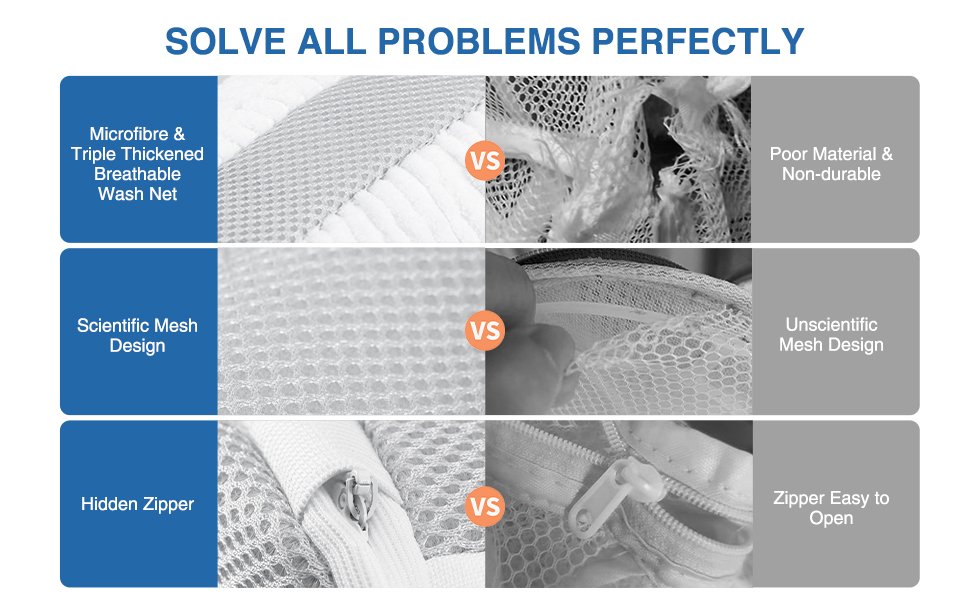 SOLVE ALL PROBLEMS PERFECTLY

Microfibre & Triple Thickened Breathable Wash Net

VS

Poor Material & Non-durable

Scientific Mesh Design

VS

Unscientific Mesh Design

Hidden Zipper

VS

Zipper Easy to Open