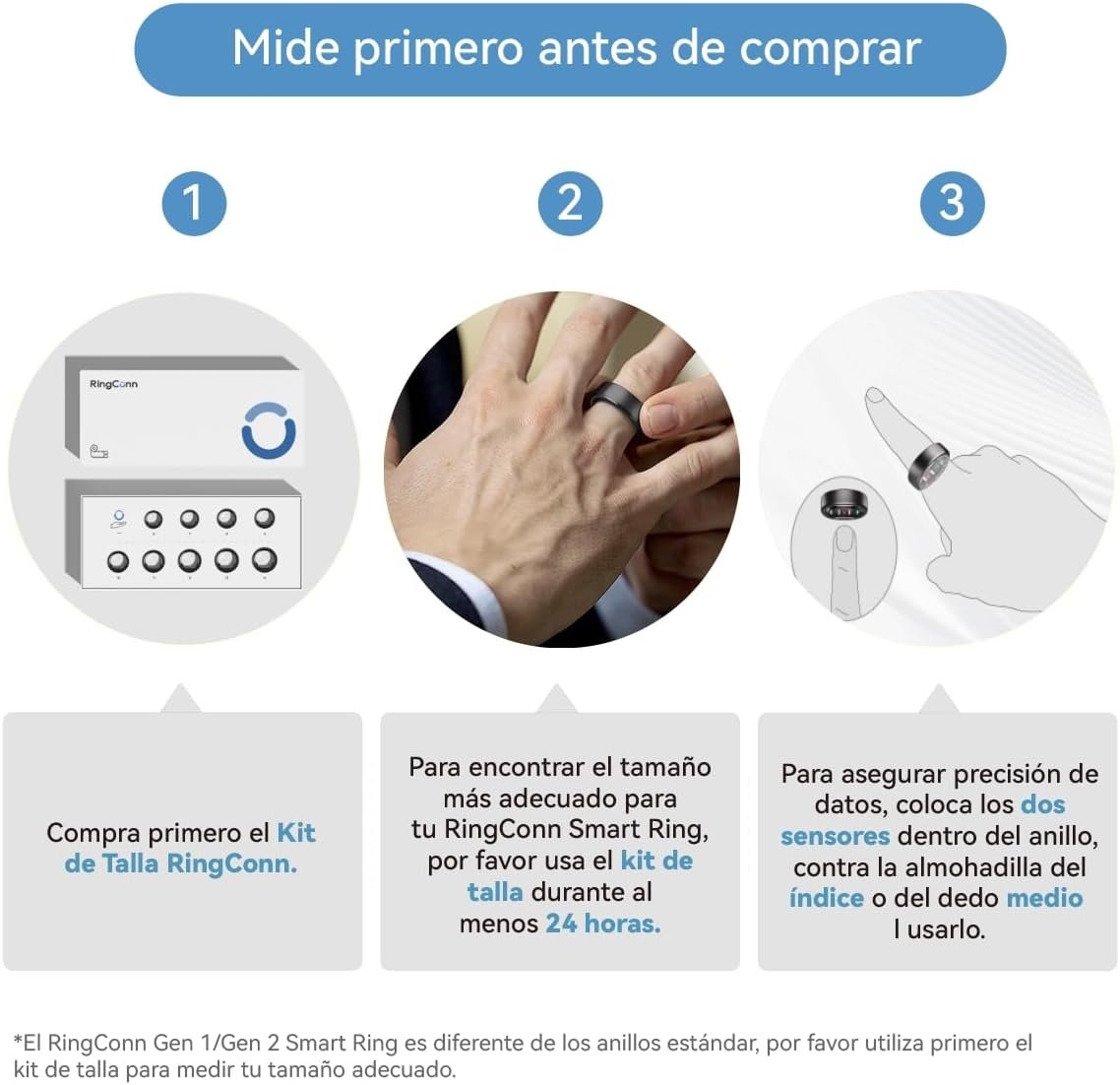 Mide primero antes de comprar

1

2

3

RingConn

Compra primero el Kit de Talla RingConn.

Para encontrar el tamaño más adecuado para tu RingConn Smart Ring, por favor usa el kit de talla durante al menos 24 horas.

Para asegurar precisión de datos, coloca los dos sensores dentro del anillo, contra la almohadilla del índice o del dedo medio l usarlo.

*El RingConn Gen 1/Gen 2 Smart Ring es diferente de los anillos estándar, por favor utiliza primero el kit de talla para medir tu tamaño adecuado.