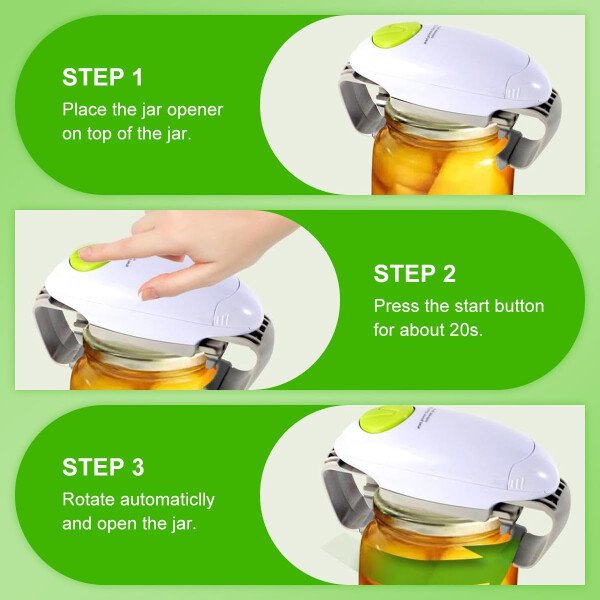 STEP 1
Place the jar opener on top of the jar.

STEP 2
Press the start button for about 20s.

STEP 3
Rotate automaticlly and open the jar.