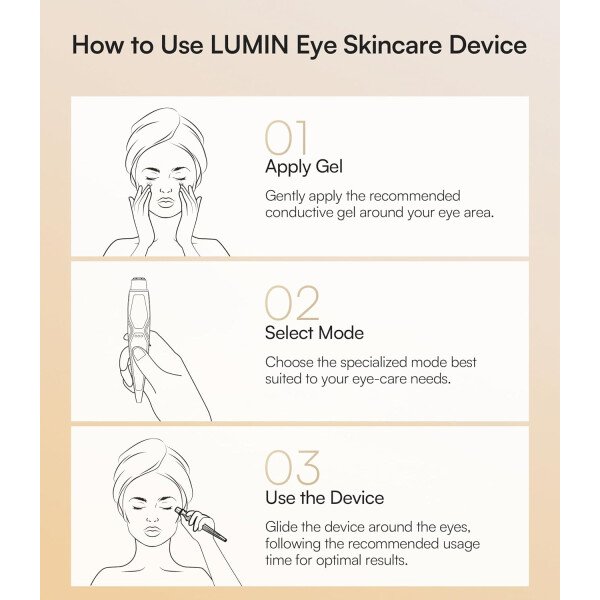 How to Use LUMIN Eye Skincare Device

01
Apply Gel
Gently apply the recommended conductive gel around your eye area.

02
Select Mode
Choose the specialized mode best suited to your eye-care needs.

03
Use the Device
Glide the device around the eyes, following the recommended usage time for optimal results.