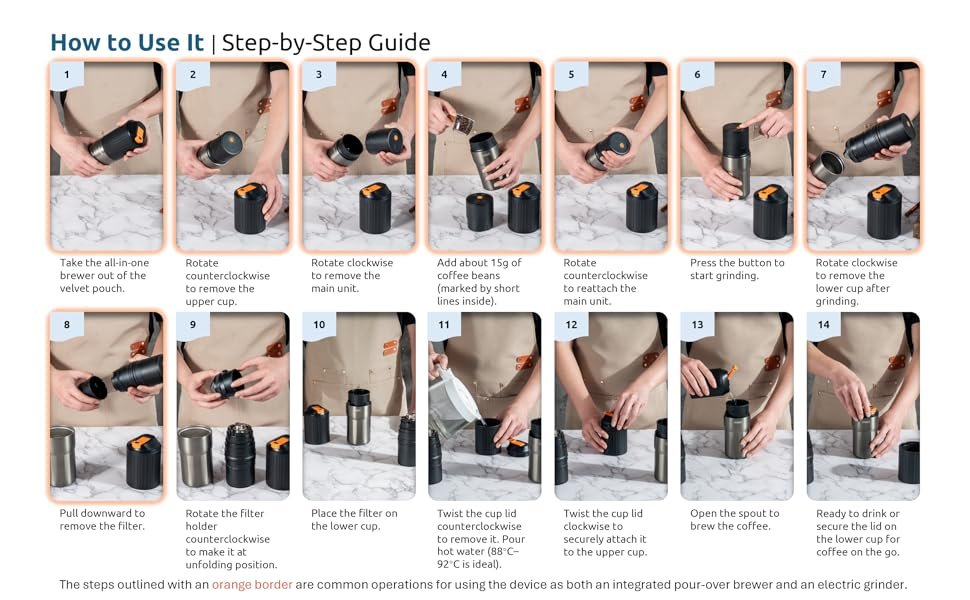 How to Use It | Step-by-Step Guide

1
Take the all-in-one brewer out of the velvet pouch.

2
Rotate counterclockwise to remove the upper cup.

3
Rotate clockwise to remove the main unit.

4
Add about 15g of coffee beans (marked by short lines inside).

5
Rotate counterclockwise to reattach the main unit.

6
Press the button to start grinding.

7
Rotate clockwise to remove the lower cup after grinding.

8
Pull downward to remove the filter.

9
Rotate the filter holder counterclockwise to make it at unfolding position.

10
Place the filter on the lower cup.

11
Twist the cup lid counterclockwise to remove it. Pour hot water (88°C–92°C is ideal).

12
Twist the cup lid clockwise to securely attach it to the upper cup.

13
Open the spout to brew the coffee.

14
Ready to drink or secure the lid on the lower cup for coffee on the go.

The steps outlined with an orange border are common operations for using the device as both an integrated pour-over brewer and an electric grinder.