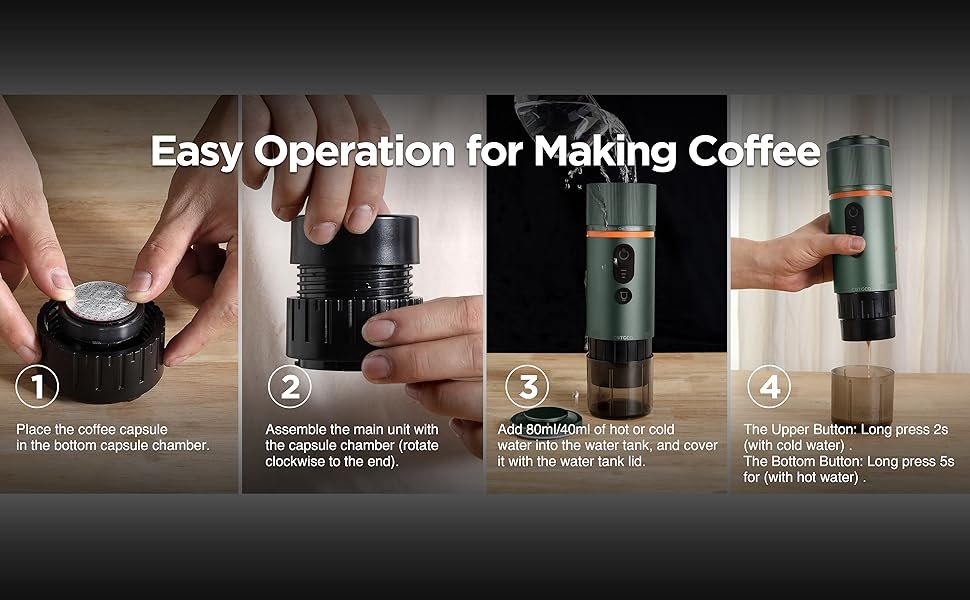 Easy Operation for Making Coffee

1

Place the coffee capsule in the bottom capsule chamber.

2

Assemble the main unit with the capsule chamber (rotate clockwise to the end).

3

Add 80ml/40ml of hot or cold water into the water tank, and cover it with the water tank lid.

4

The Upper Button: Long press 2s (with cold water) .
The Bottom Button: Long press 5s for (with hot water) .