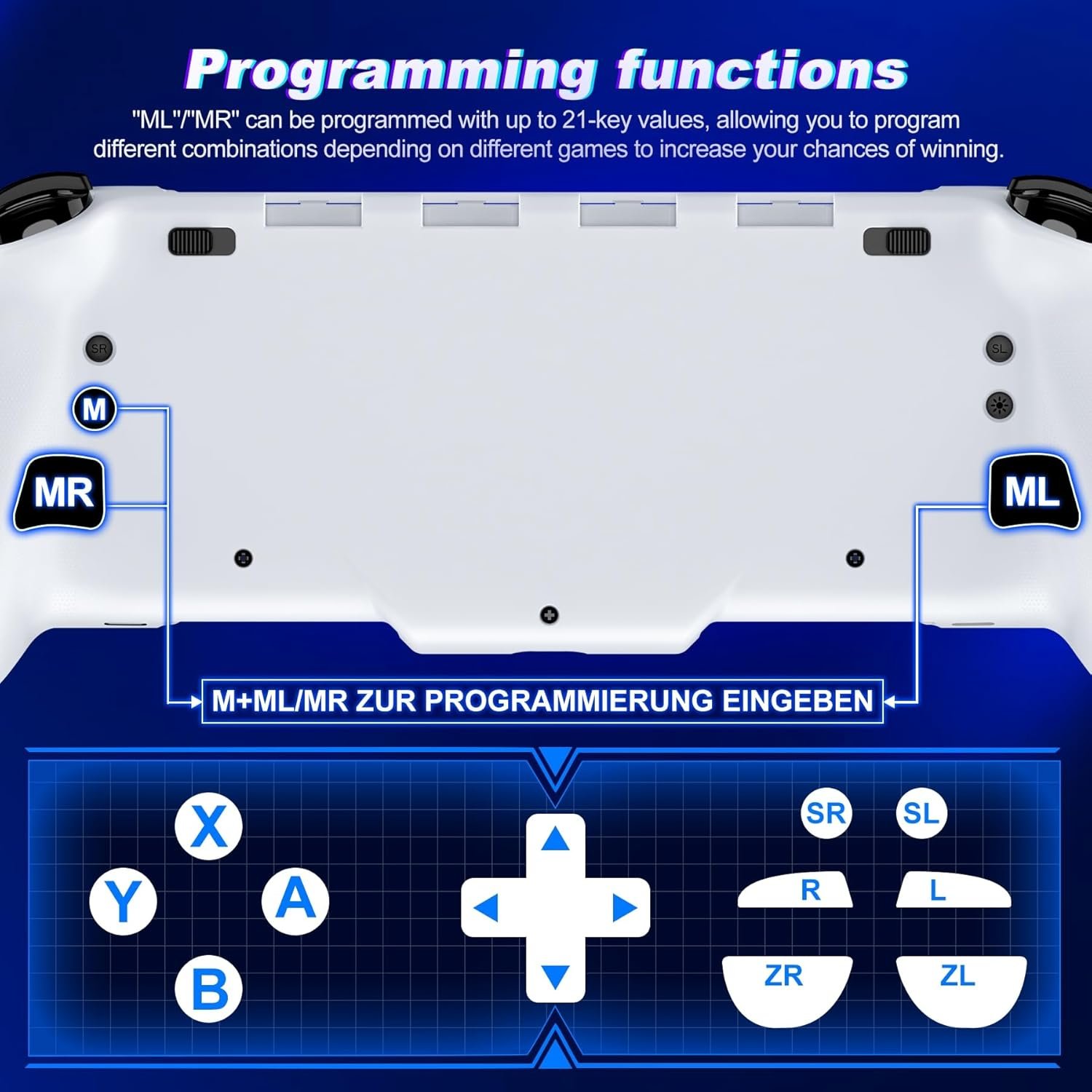 Programming functions

"ML"/"MR" can be programmed with up to 21-key values, allowing you to program different combinations depending on different games to increase your chances of winning.

SR

SL

M

MR

ML

M+ML/MR ZUR PROGRAMMIERUNG EINGEBEN

X

Y

A

B

SR

SL

R

L

ZR

ZL