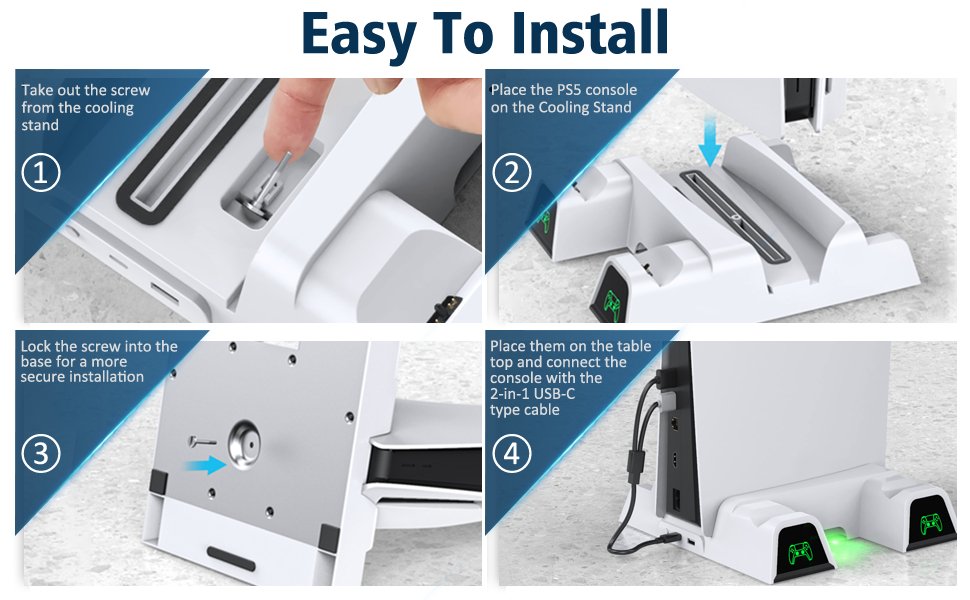 Easy To Install

Take out the screw from the cooling stand

①

Place the PS5 console on the Cooling Stand

②

Lock the screw into the base for a more secure installation

③

Place them on the table top and connect the console with the 2-in-1 USB-C type cable

④