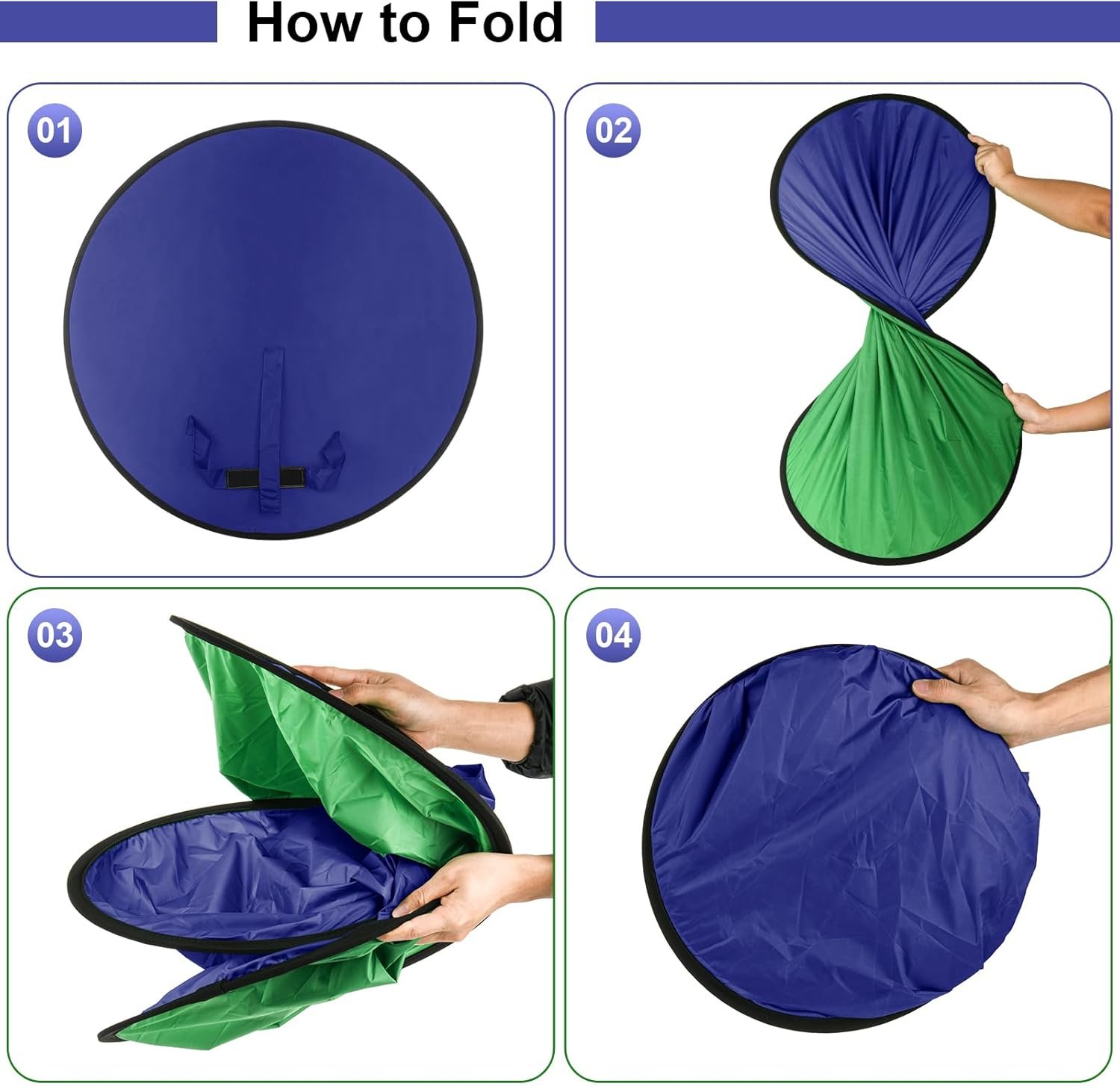 How to Fold

01

02

03

04