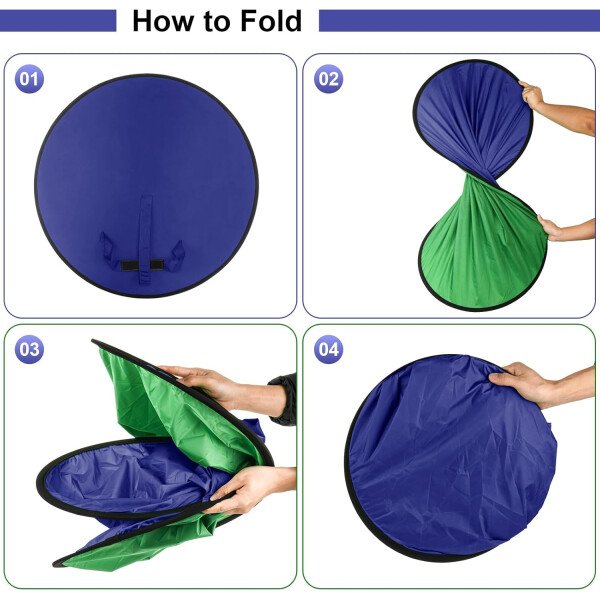 How to Fold

01

02

03

04