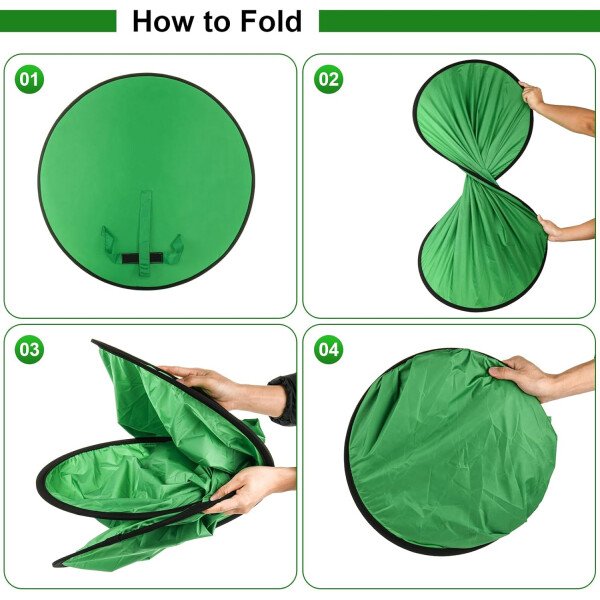 How to Fold

01

02

03

04