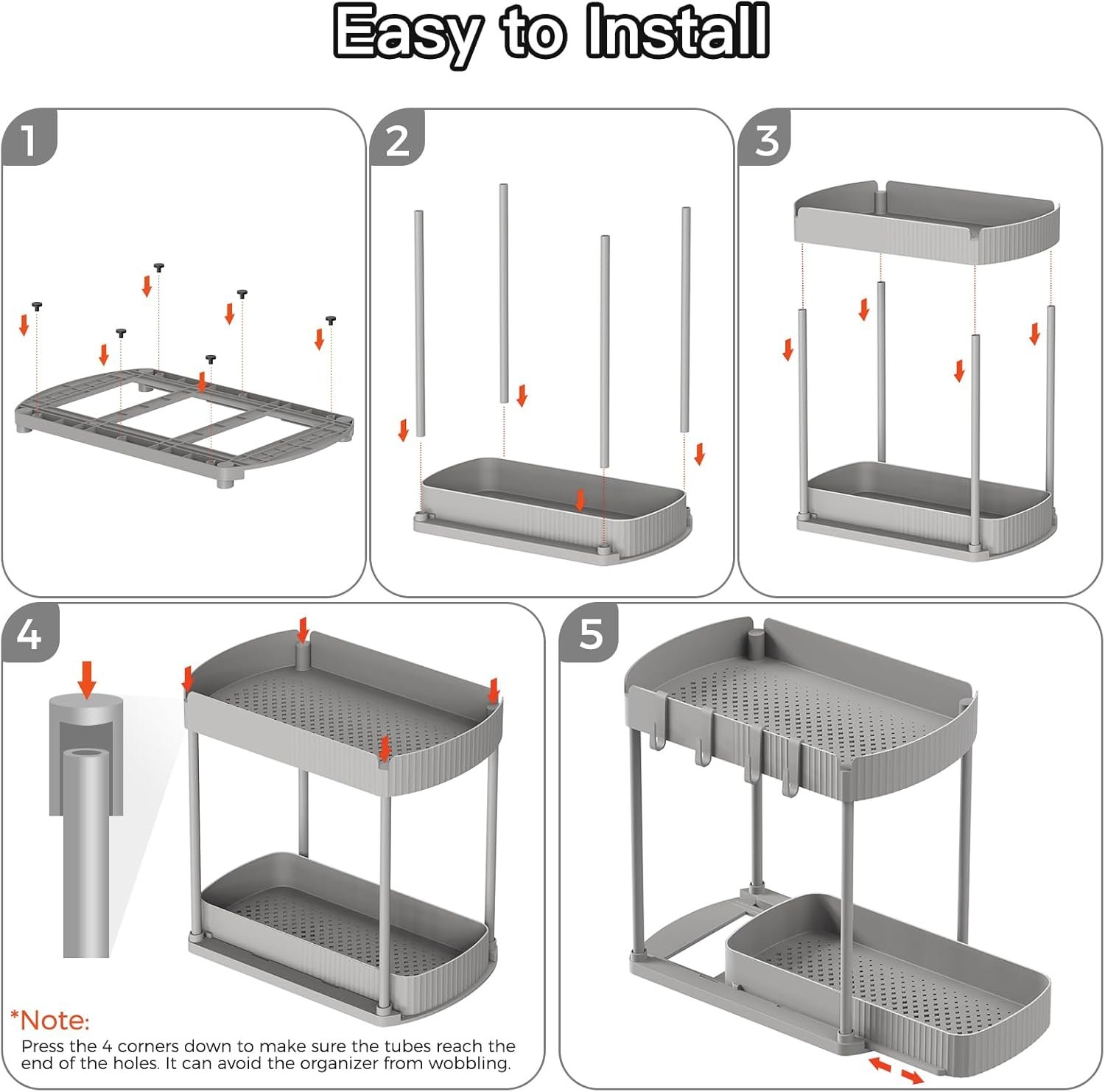 Easy to Install

1

2

3

4

*Note:
Press the 4 corners down to make sure the tubes reach the end of the holes. It can avoid the organizer from wobbling.

5