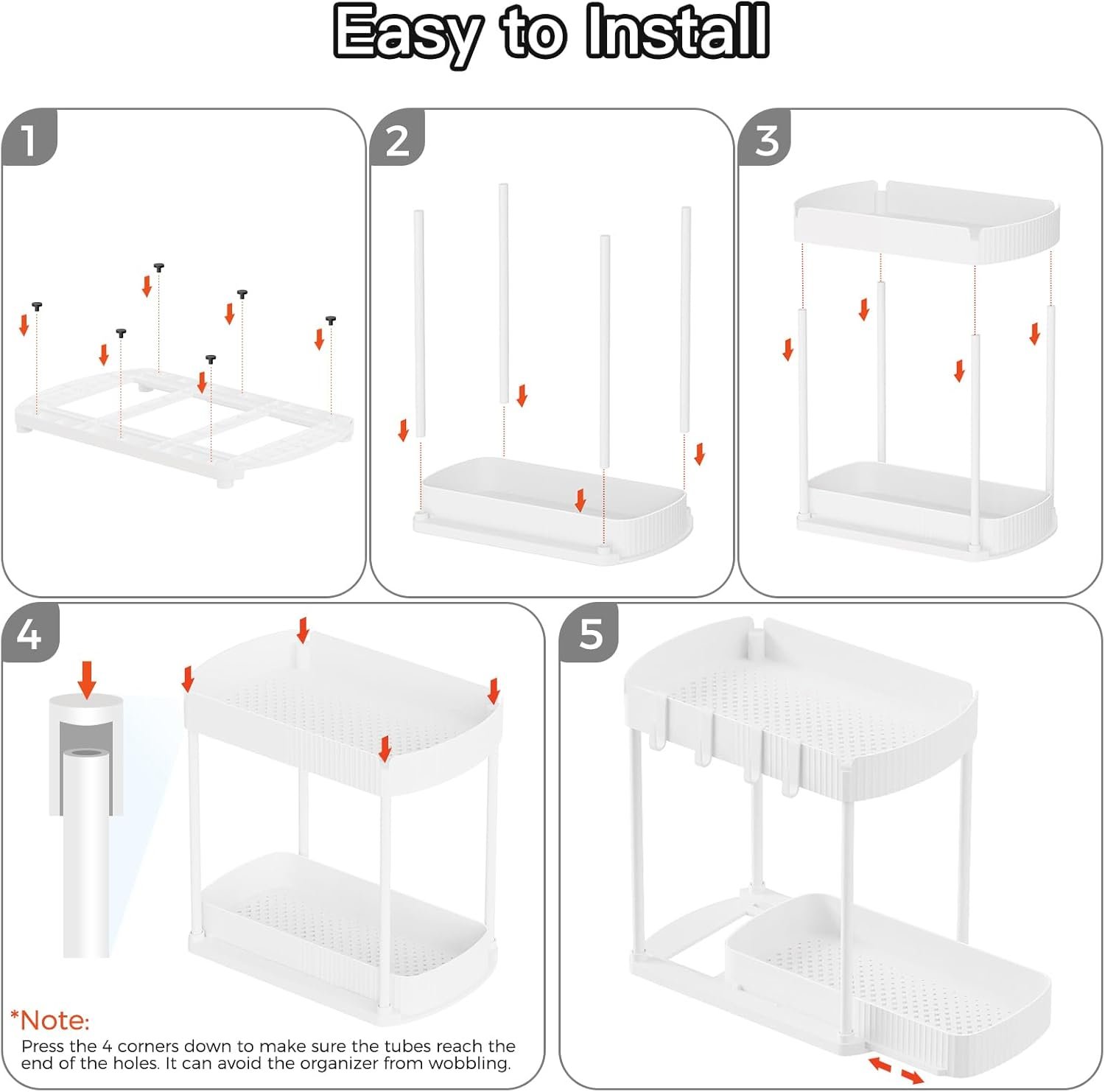 Easy to Install

1

2

3

4

*Note:
Press the 4 corners down to make sure the tubes reach the end of the holes. It can avoid the organizer from wobbling.

5