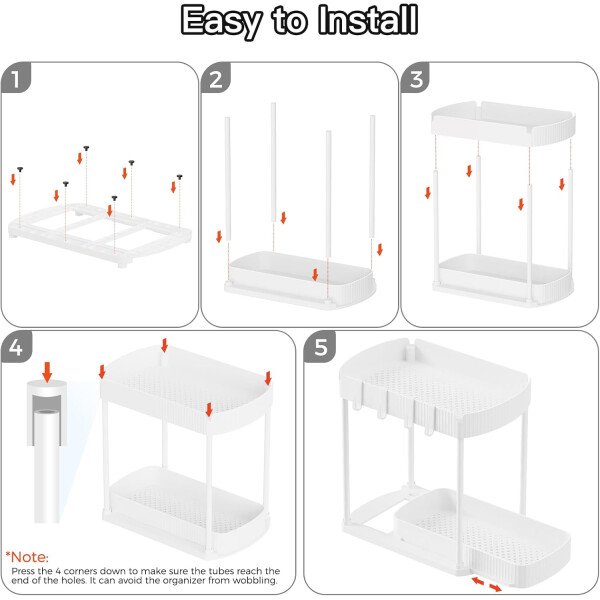 Easy to Install

1

2

3

4

*Note:
Press the 4 corners down to make sure the tubes reach the end of the holes. It can avoid the organizer from wobbling.

5