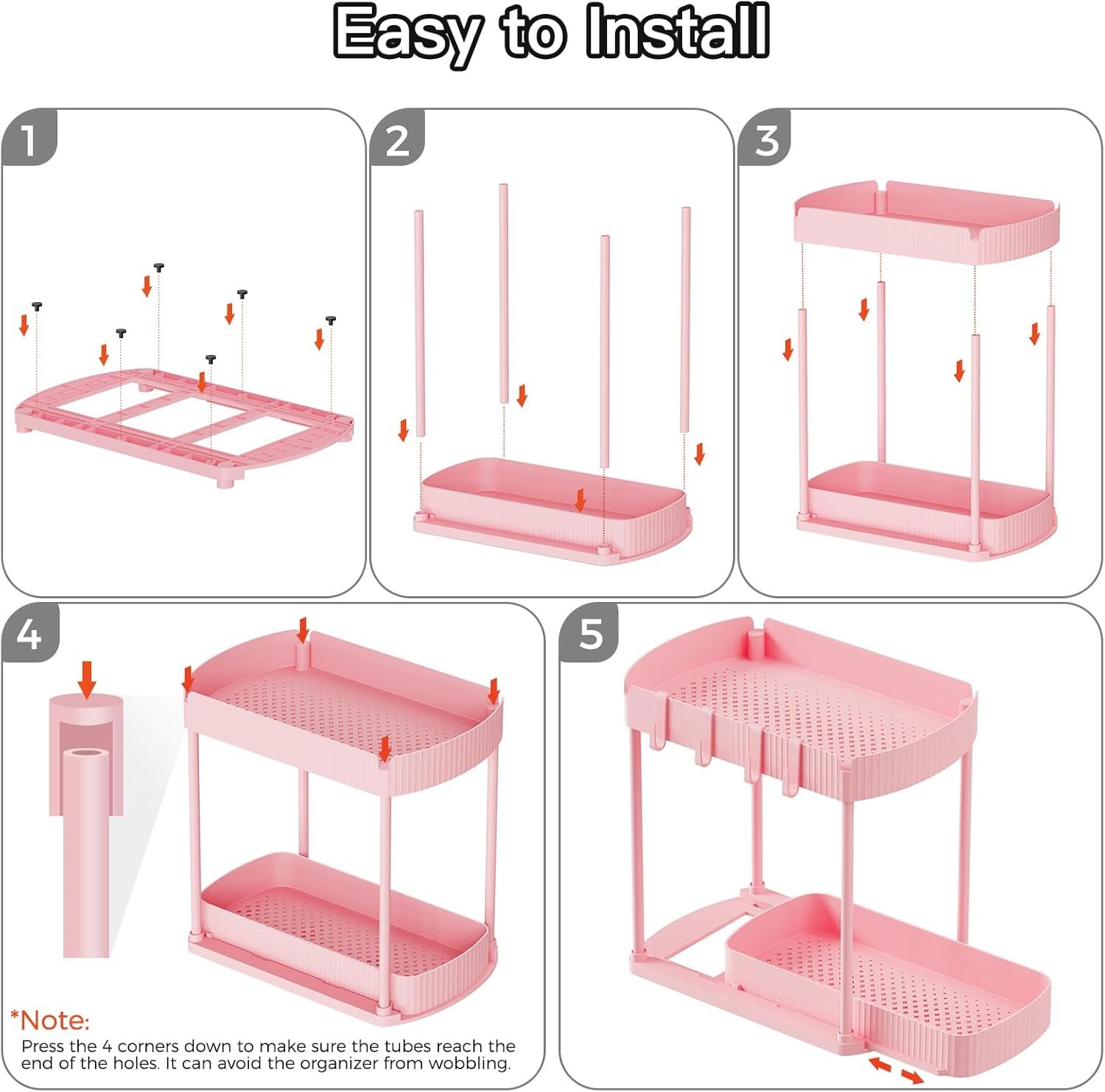 Easy to Install

1

2

3

4

*Note:
Press the 4 corners down to make sure the tubes reach the end of the holes. It can avoid the organizer from wobbling.

5