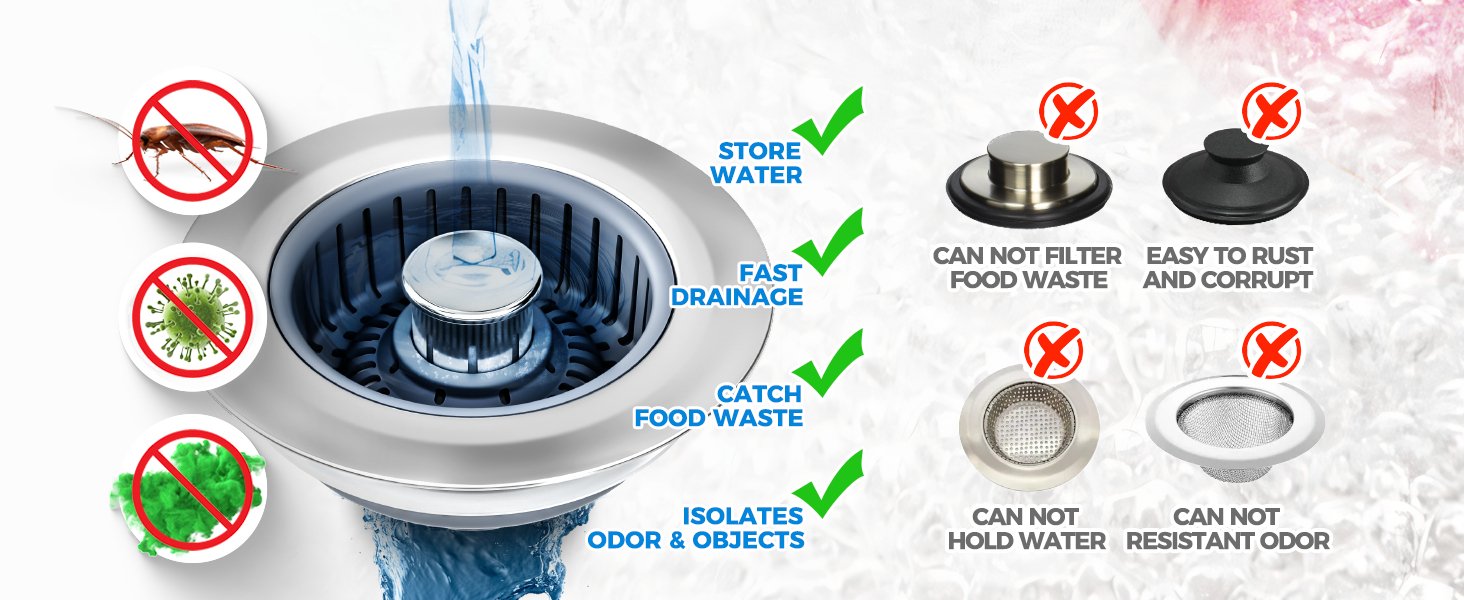 STORE WATER

FAST DRAINAGE

CATCH FOOD WASTE

ISOLATES ODOR & OBJECTS

CAN NOT FILTER FOOD WASTE

EASY TO RUST AND CORRUPT

CAN NOT HOLD WATER

CAN NOT RESISTANT ODOR