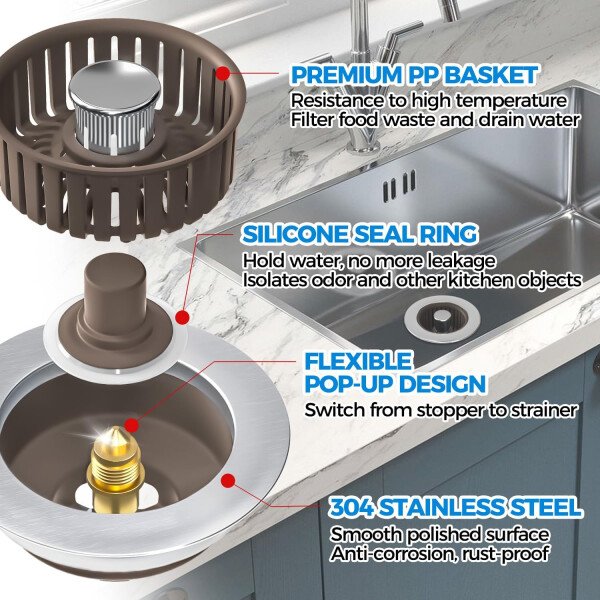 PREMIUM PP BASKET
Resistance to high temperature
Filter food waste and drain water

SILICONE SEAL RING
Hold water, no more leakage
Isolates odor and other kitchen objects

FLEXIBLE POP-UP DESIGN
Switch from stopper to strainer

304 STAINLESS STEEL
Smooth polished surface
Anti-corrosion, rust-proof