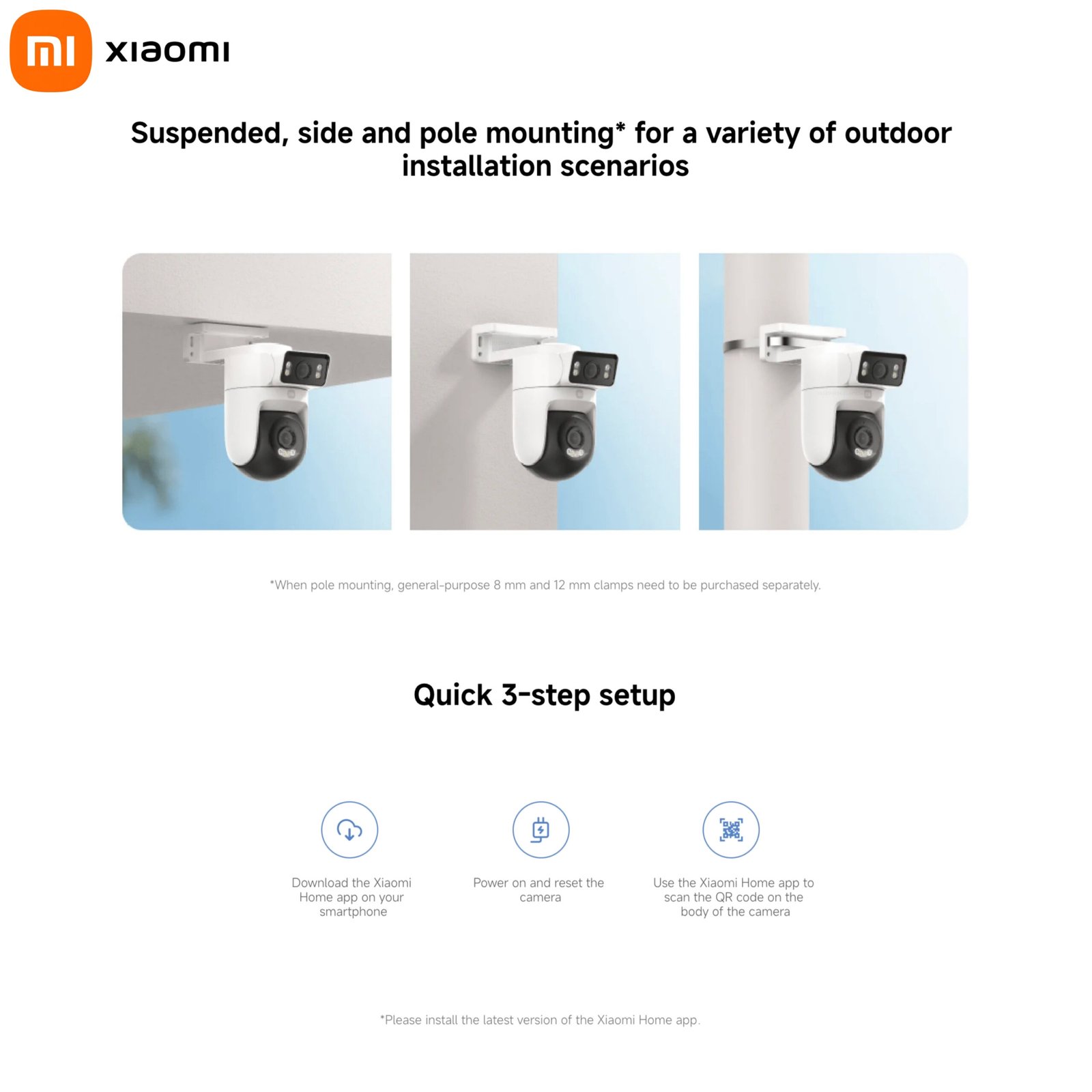 mi xiaomi

Suspended, side and pole mounting* for a variety of outdoor installation scenarios

*When pole mounting, general-purpose 8 mm and 12 mm clamps need to be purchased separately.

Quick 3-step setup

Download the Xiaomi Home app on your smartphone

Power on and reset the camera

Use the Xiaomi Home app to scan the QR code on the body of the camera

*Please install the latest version of the Xiaomi Home app.