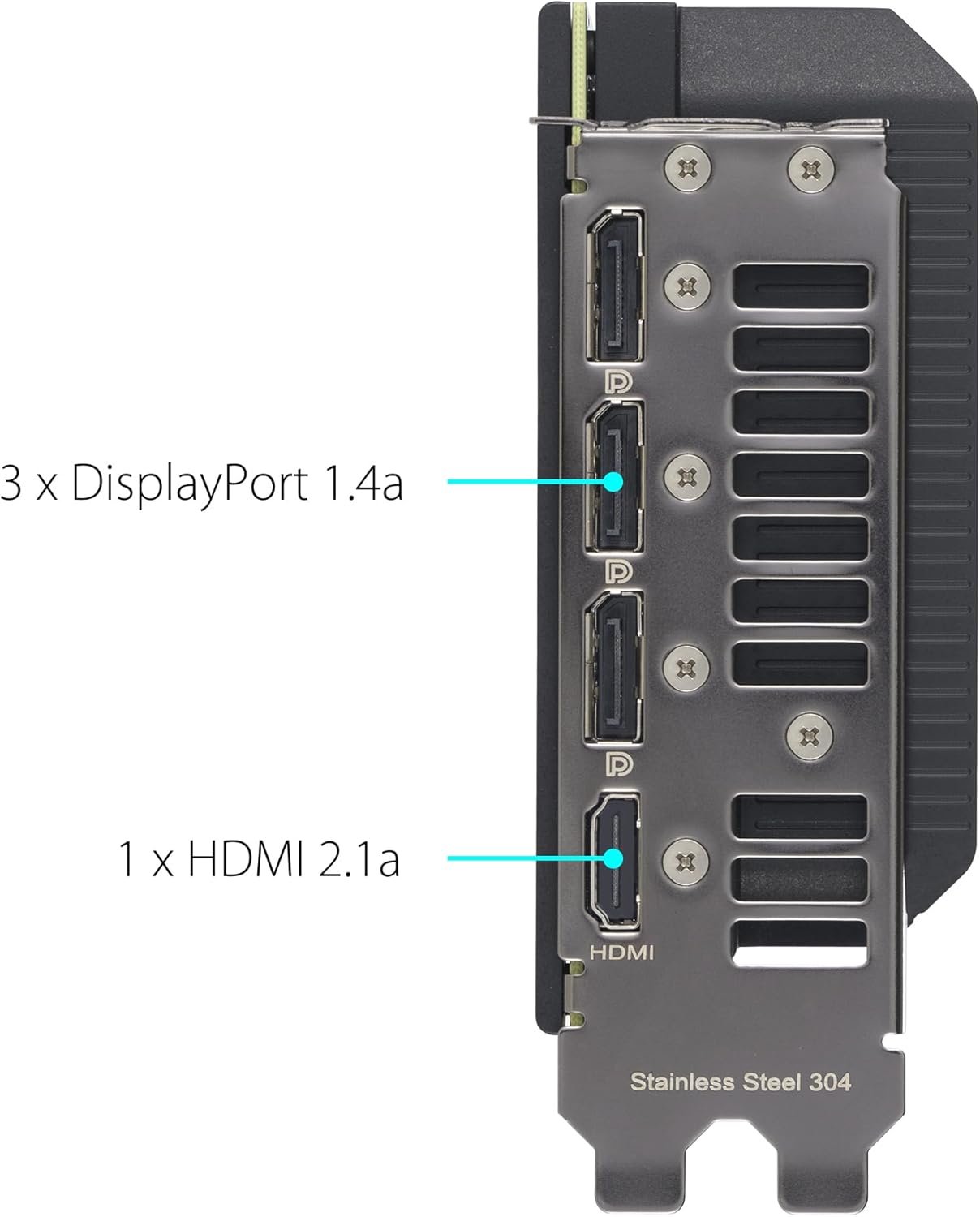 3 x DisplayPort 1.4a

1 x HDMI 2.1a

HDMI

Stainless Steel 304