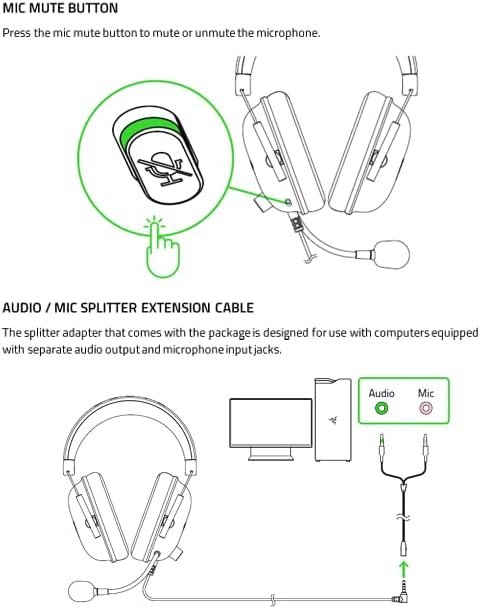 MIC MUTE BUTTON

Press the mic mute button to mute or unmute the microphone.

AUDIO / MIC SPLITTER EXTENSION CABLE

The splitter adapter that comes with the package is designed for use with computers equipped with separate audio output and microphone input jacks.

Audio

Mic