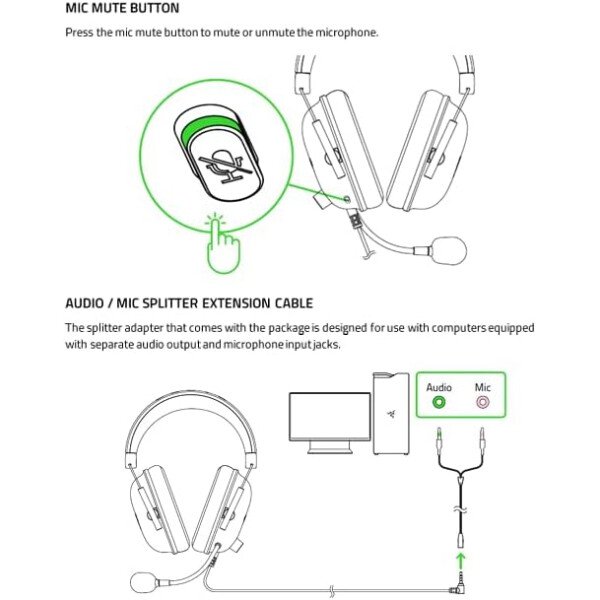 MIC MUTE BUTTON

Press the mic mute button to mute or unmute the microphone.

AUDIO / MIC SPLITTER EXTENSION CABLE

The splitter adapter that comes with the package is designed for use with computers equipped with separate audio output and microphone input jacks.

Audio Mic