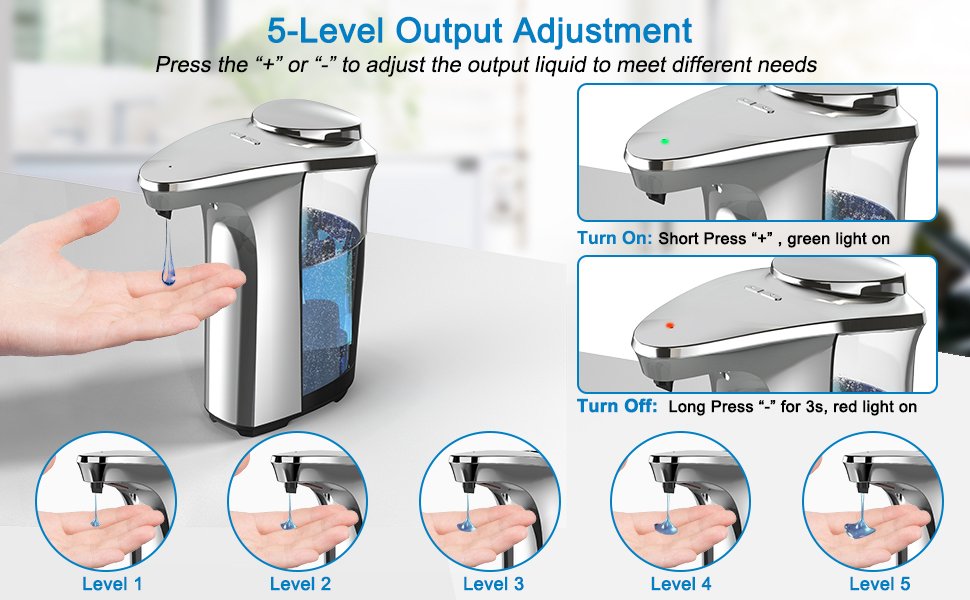 5-Level Output Adjustment

Press the “+” or “-” to adjust the output liquid to meet different needs

Turn On: Short Press “+” , green light on

Turn Off: Long Press “-” for 3s, red light on

Level 1

Level 2

Level 3

Level 4

Level 5