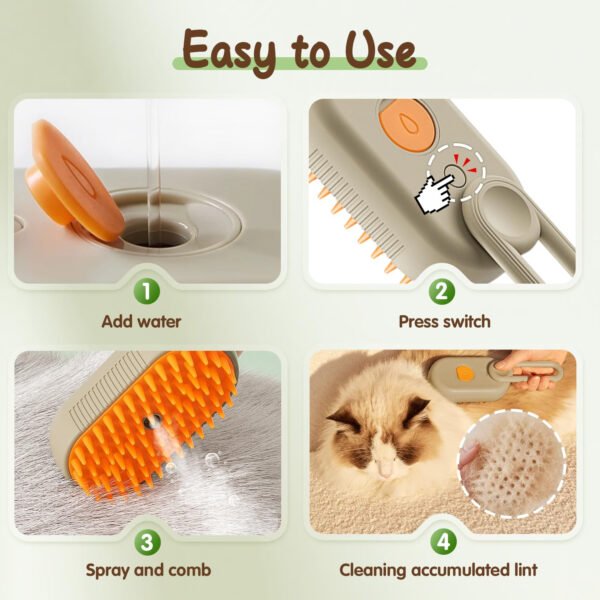 Easy to Use

1
Add water

2
Press switch

3
Spray and comb

4
Cleaning accumulated lint