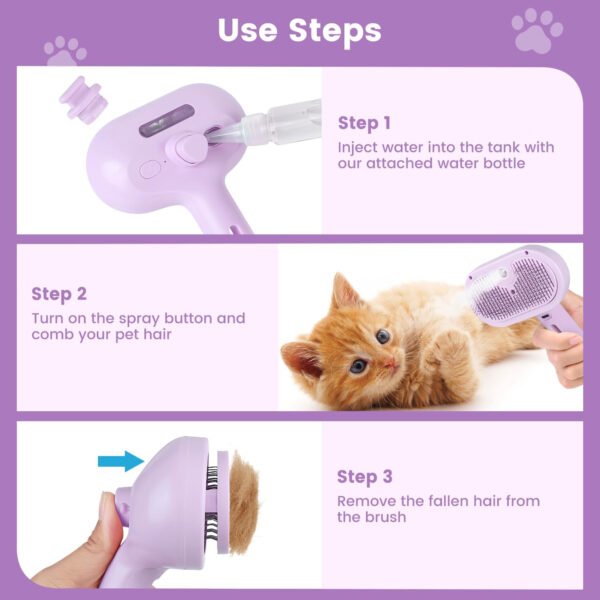 Use Steps

Step 1
Inject water into the tank with our attached water bottle

Step 2
Turn on the spray button and comb your pet hair

Step 3
Remove the fallen hair from the brush