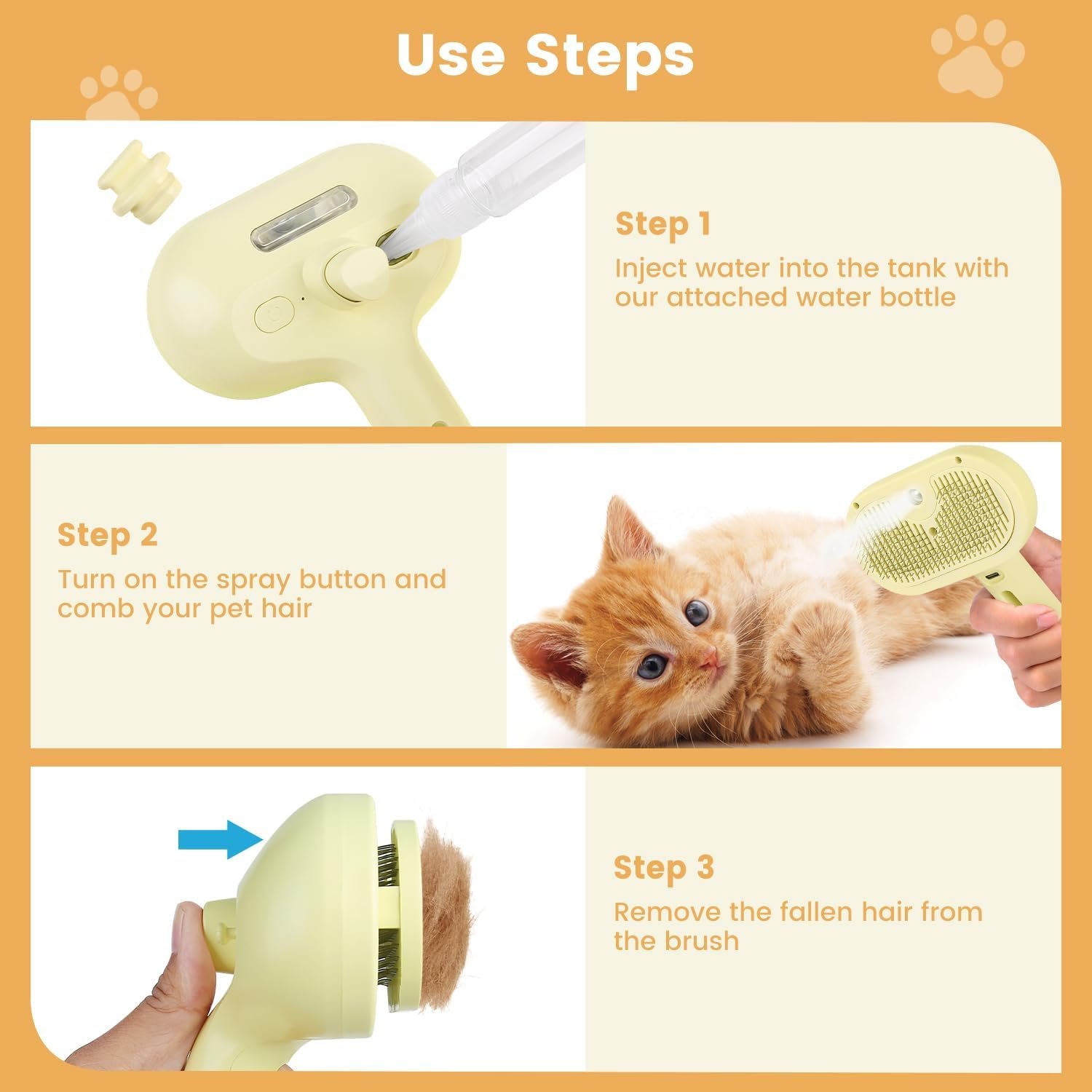 Use Steps

Step 1
Inject water into the tank with our attached water bottle

Step 2
Turn on the spray button and comb your pet hair

Step 3
Remove the fallen hair from the brush