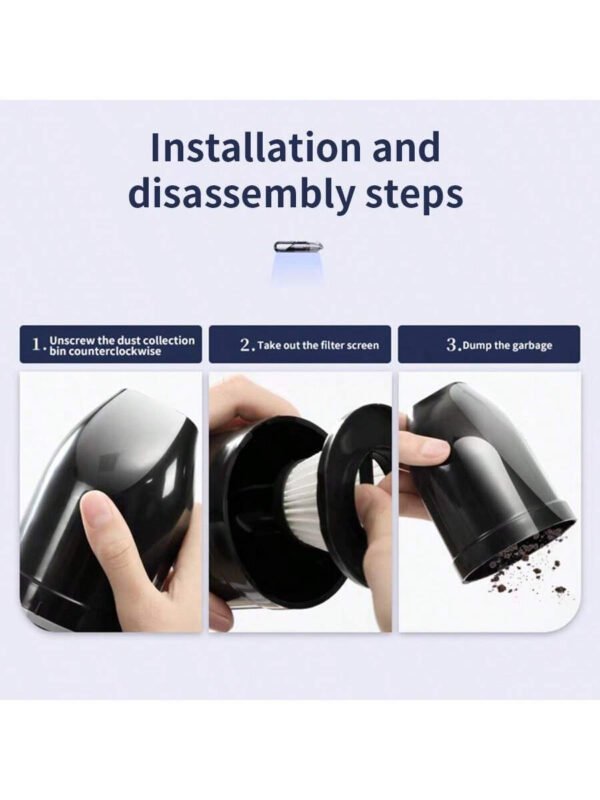 Installation and disassembly steps

1. Unscrew the dust collection bin counterclockwise

2. Take out the filter screen

3. Dump the garbage