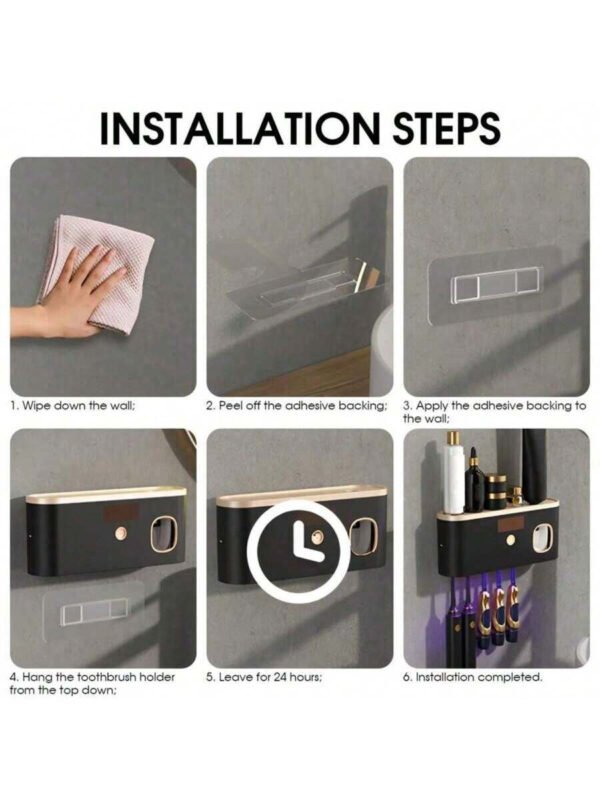 INSTALLATION STEPS

1. Wipe down the wall;

2. Peel off the adhesive backing;

3. Apply the adhesive backing to the wall;

4. Hang the toothbrush holder from the top down;

5. Leave for 24 hours;

6. Installation completed.