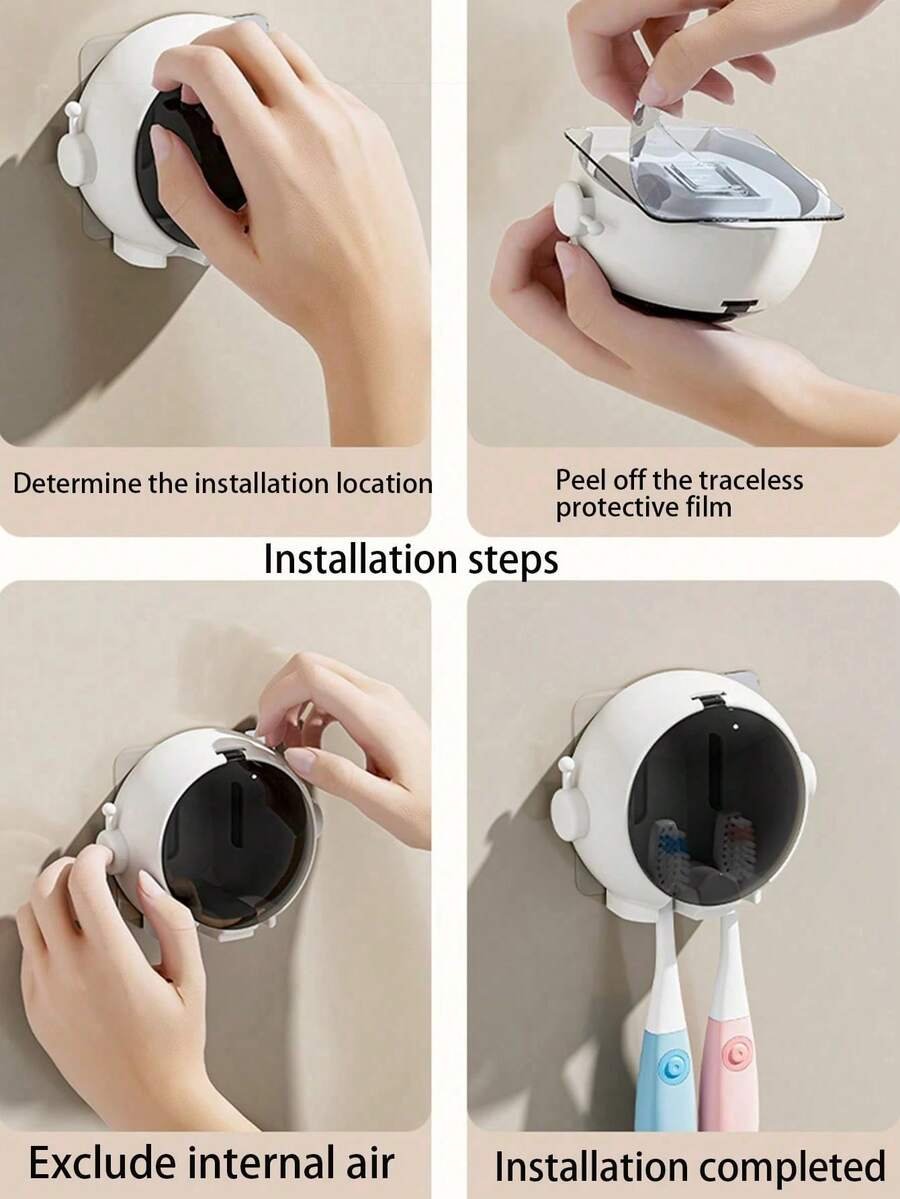 Determine the installation location

Peel off the traceless protective film

Installation steps

Exclude internal air

Installation completed