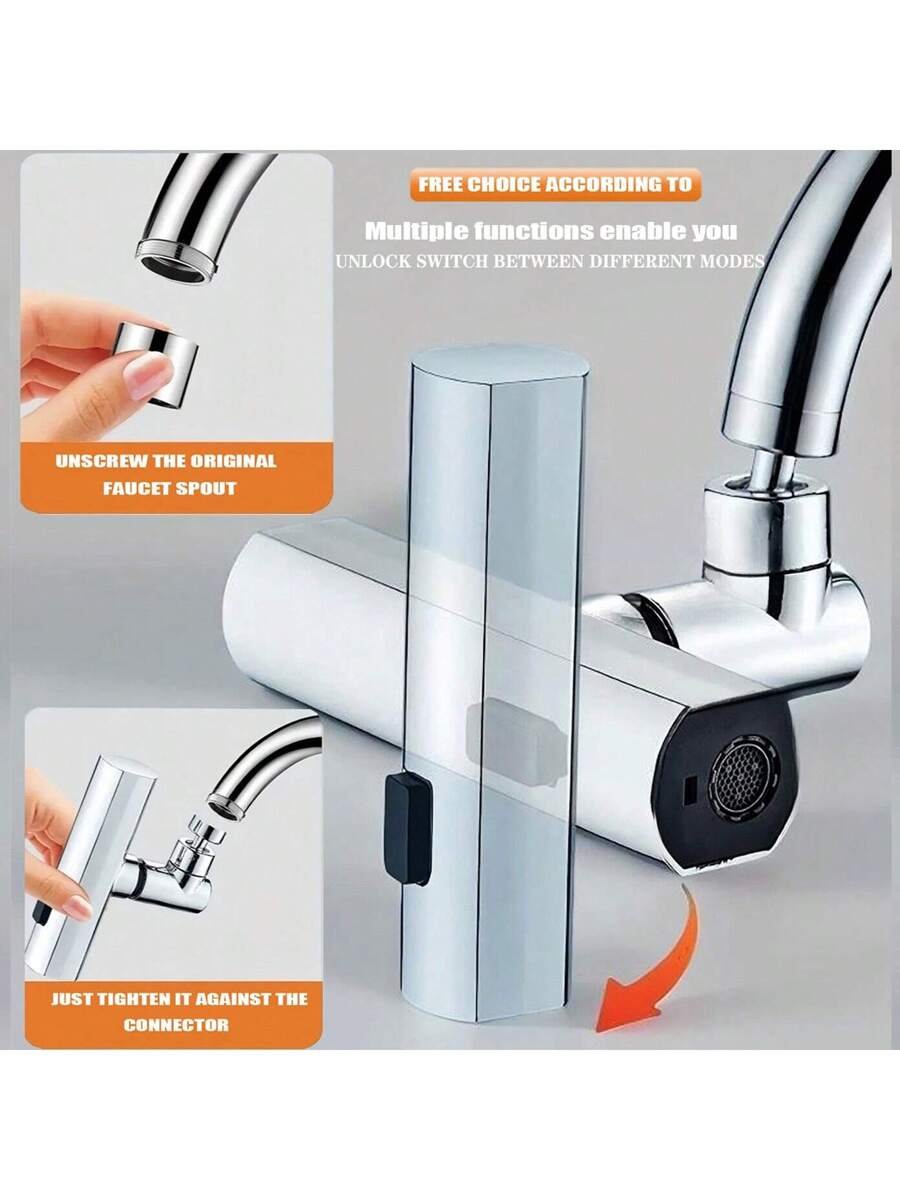 FREE CHOICE ACCORDING TO

Multiple functions enable you
UNLOCK SWITCH BETWEEN DIFFERENT MODES

UNSCREW THE ORIGINAL FAUCET SPOUT

JUST TIGHTEN IT AGAINST THE CONNECTOR