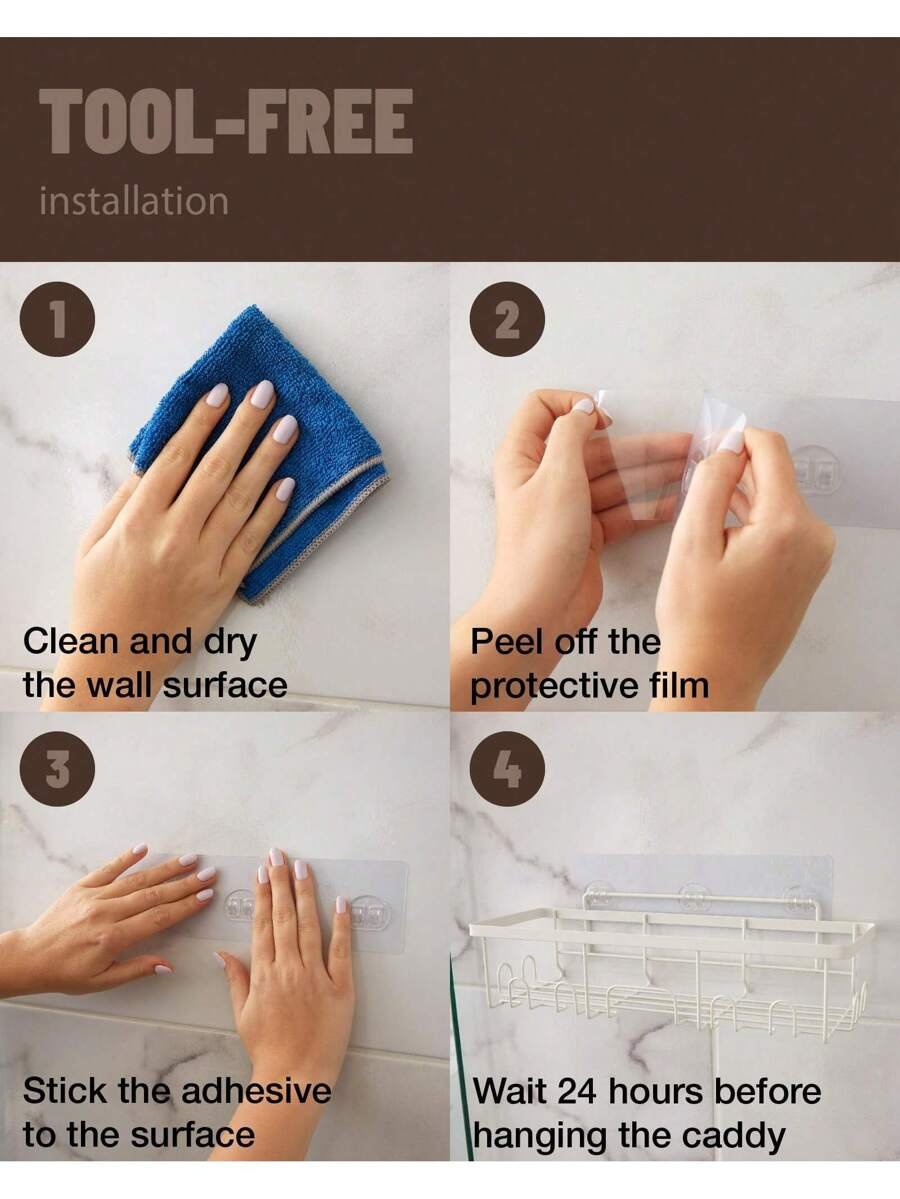 TOOL-FREE
installation

1
Clean and dry the wall surface

2
Peel off the protective film

3
Stick the adhesive to the surface

4
Wait 24 hours before hanging the caddy