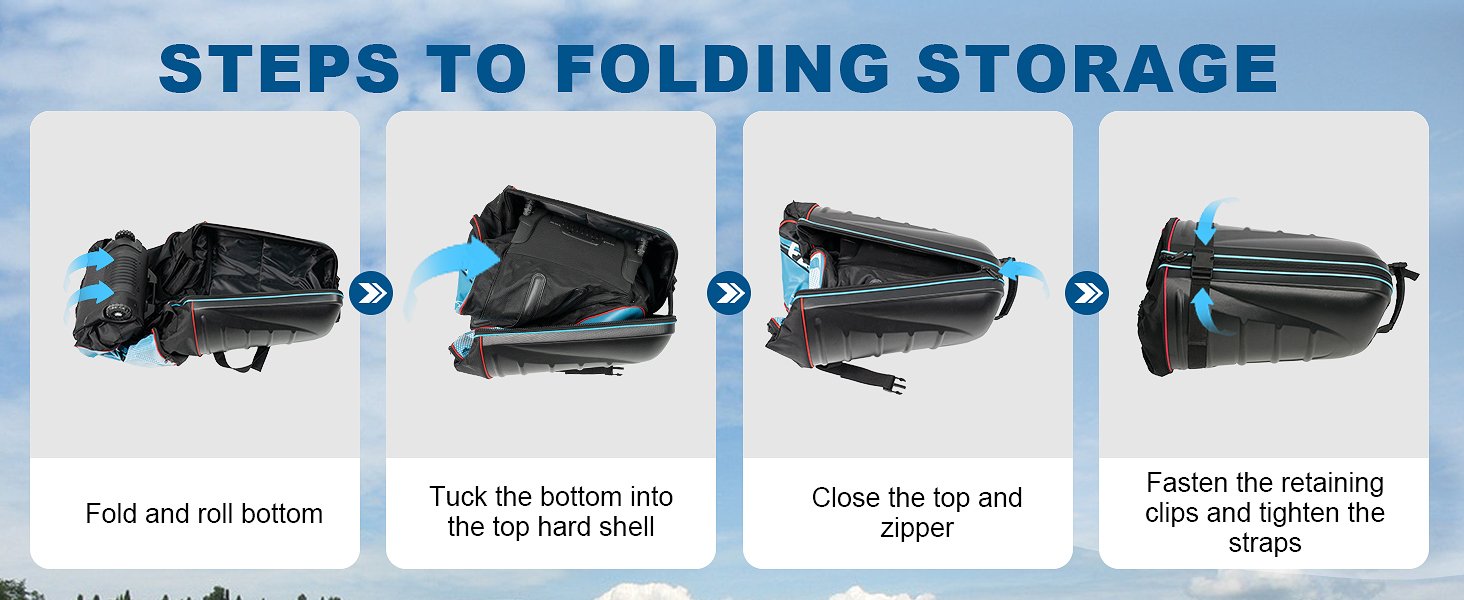 STEPS TO FOLDING STORAGE

Fold and roll bottom

Tuck the bottom into the top hard shell

Close the top and zipper

Fasten the retaining clips and tighten the straps