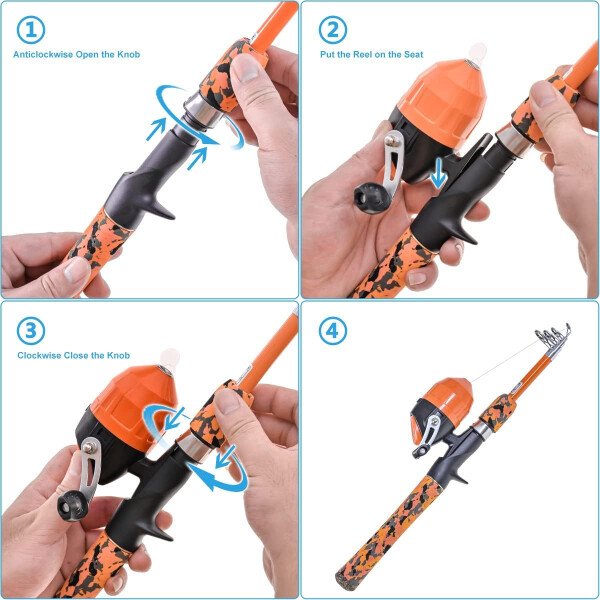 ①
Anticlockwise Open the Knob

②
Put the Reel on the Seat

③
Clockwise Close the Knob

④