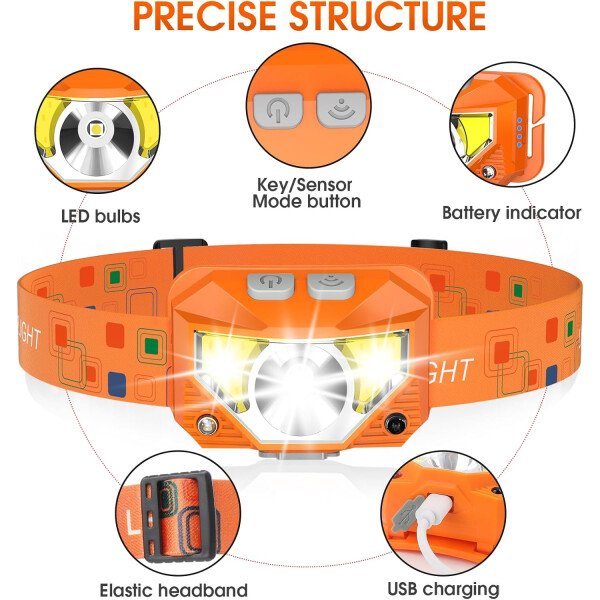 PRECISE STRUCTURE

LED bulbs

Key/Sensor Mode button

Battery indicator

GHT

GHT

Elastic headband

USB charging