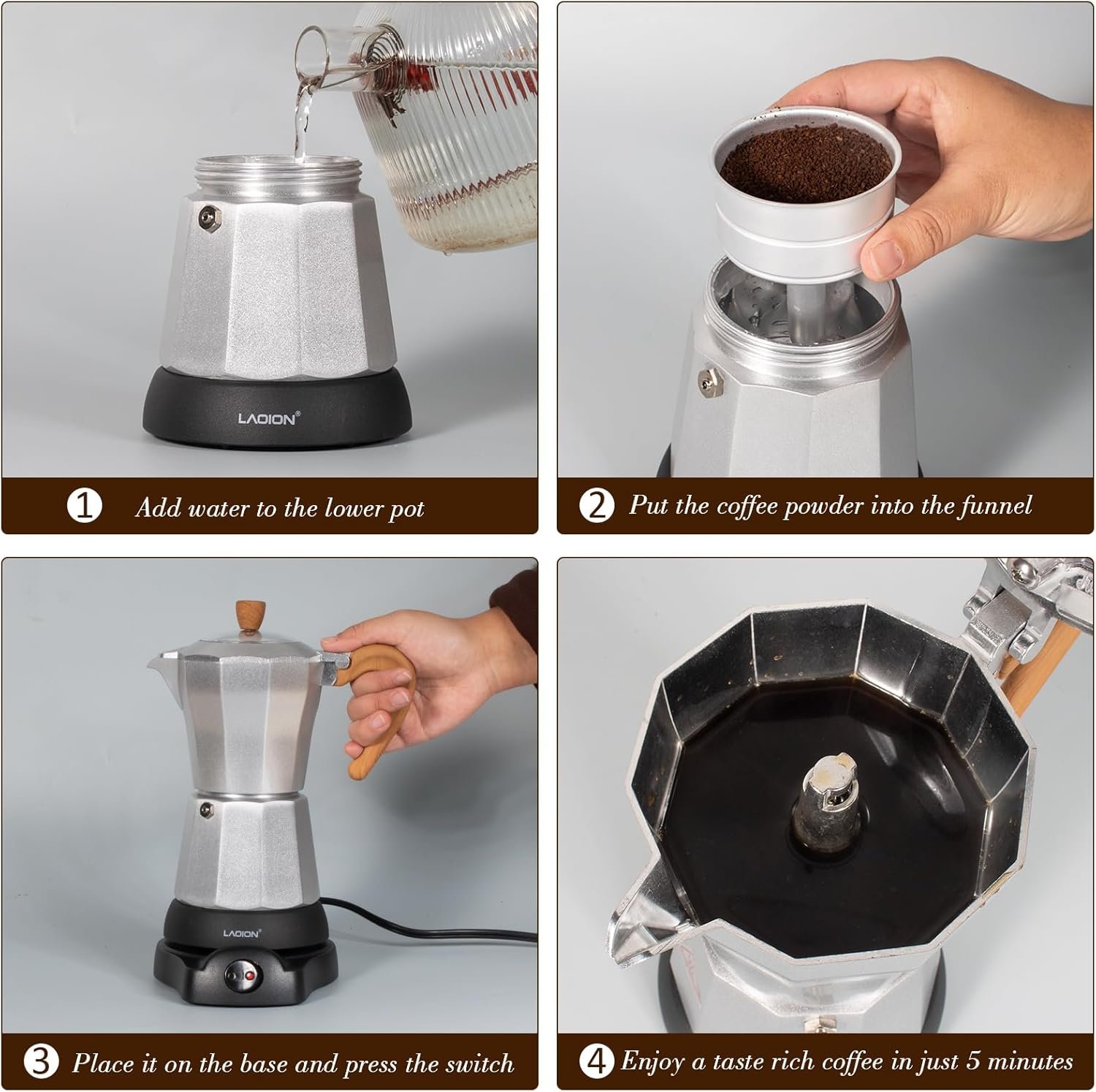 LAOION®

1 Add water to the lower pot

2 Put the coffee powder into the funnel

LAOION®

3 Place it on the base and press the switch

4 Enjoy a taste rich coffee in just 5 minutes