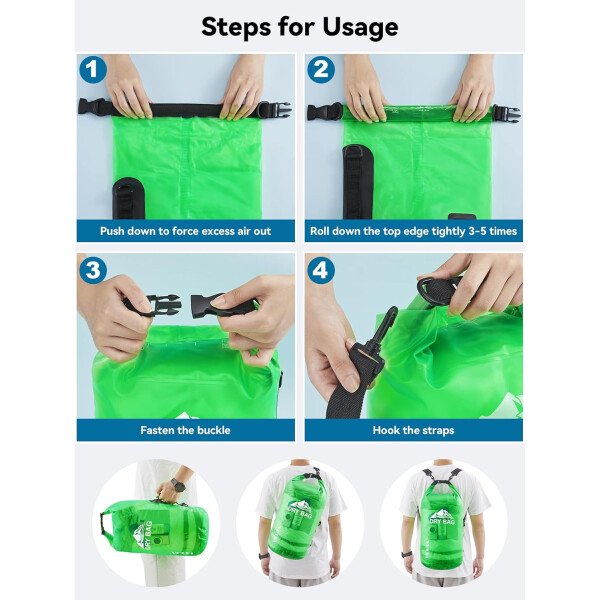 Steps for Usage

1

Push down to force excess air out

2

Roll down the top edge tightly 3-5 times

3

Fasten the buckle

4

Hook the straps

DRY BAG

DRY BAG

DRY BAG