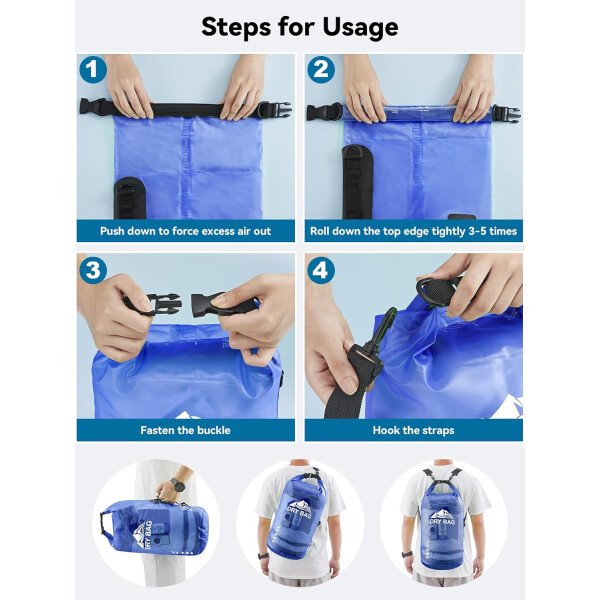 Steps for Usage

1
Push down to force excess air out

2
Roll down the top edge tightly 3-5 times

3
Fasten the buckle

4
Hook the straps

DRY BAG

DRY BAG

DRY BAG