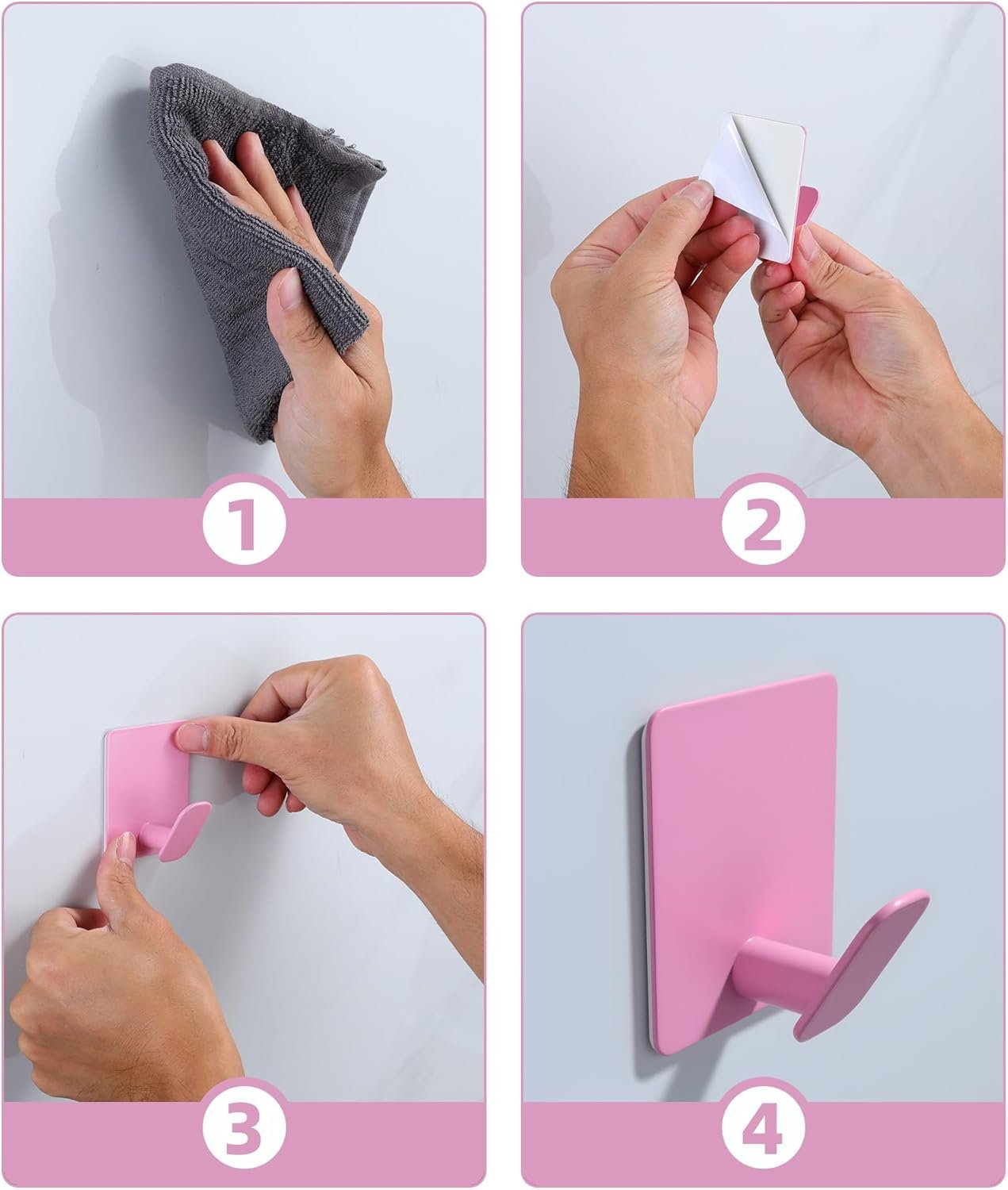 1

2

3

4