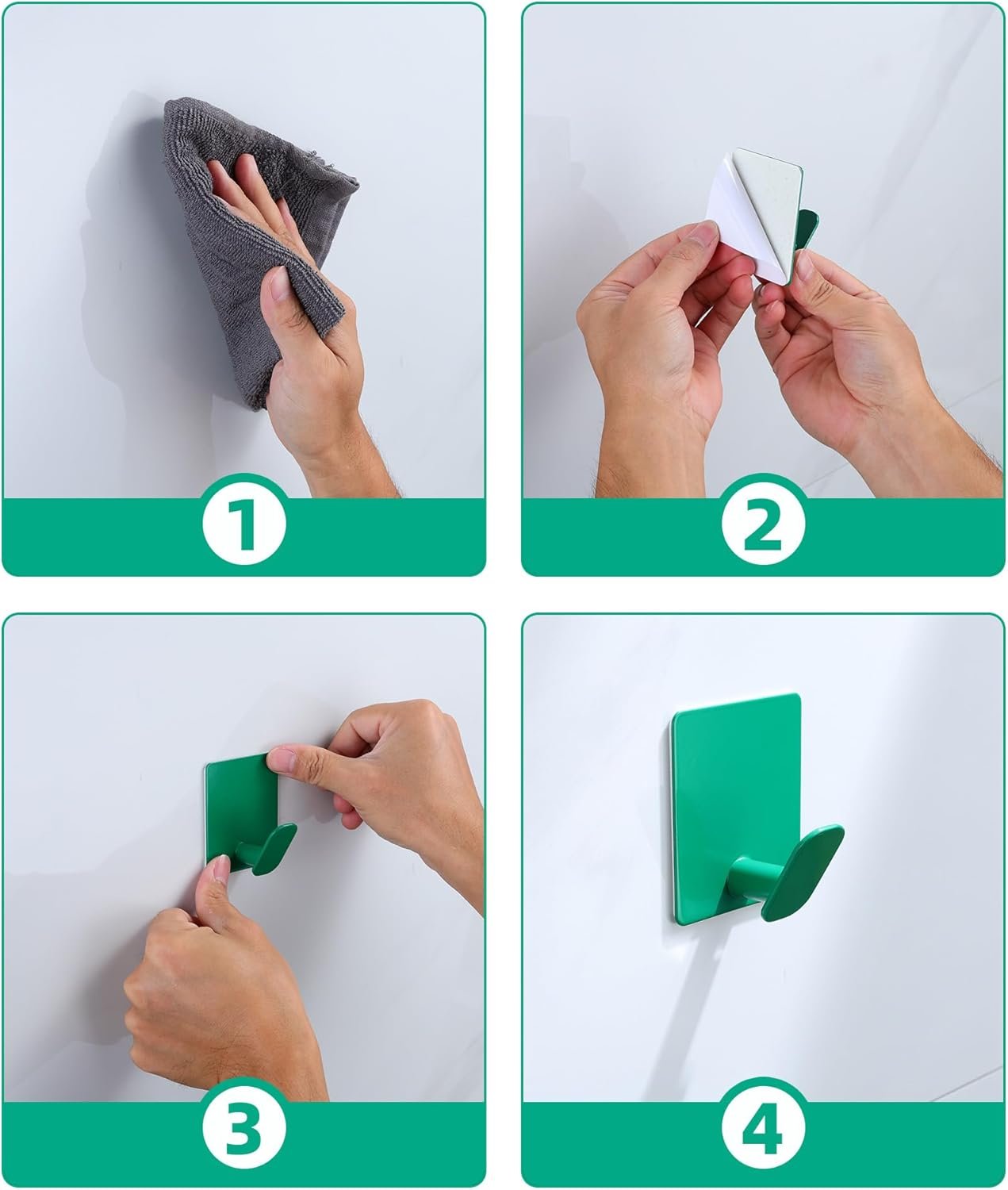 1

2

3

4