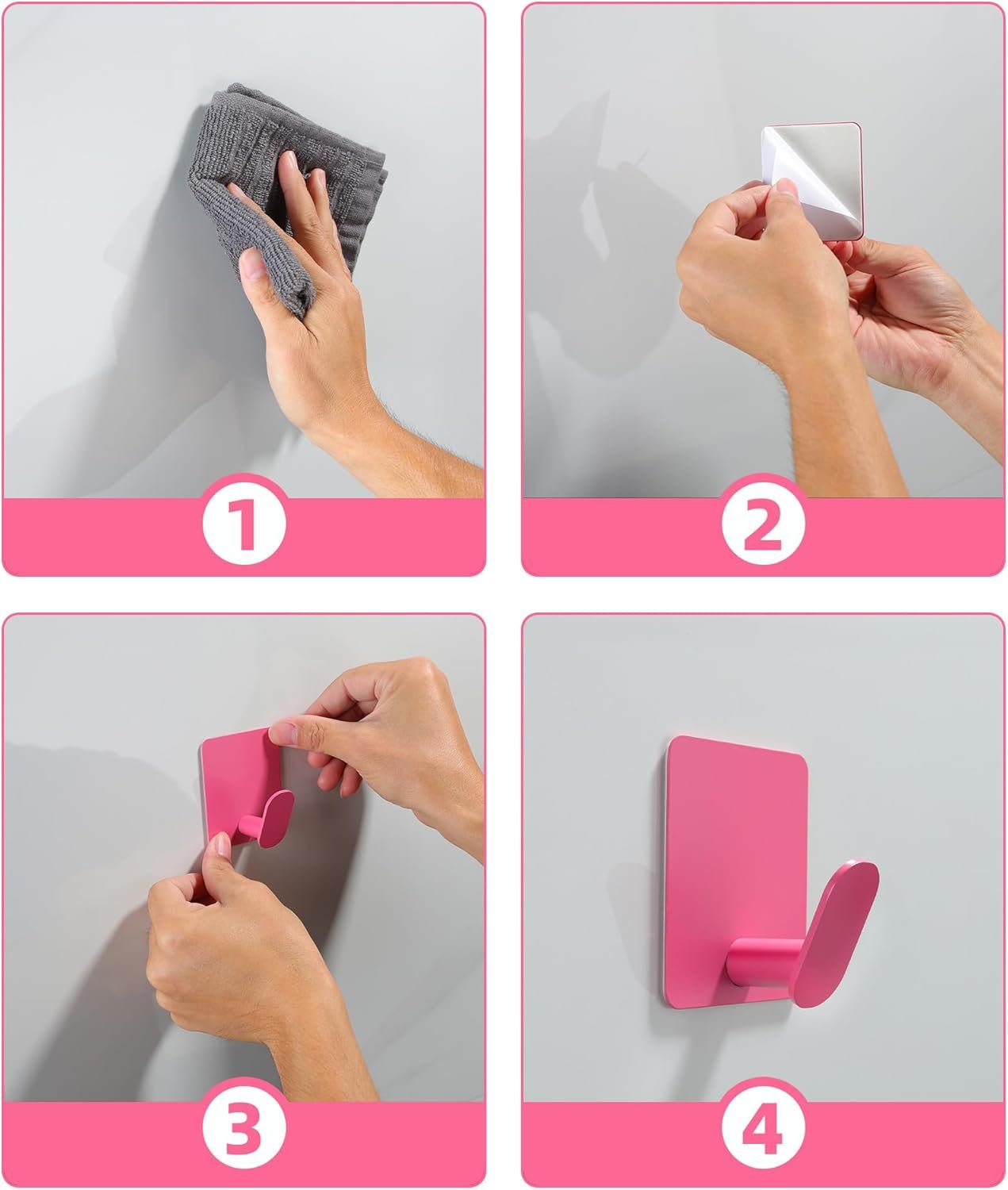 1

2

3

4