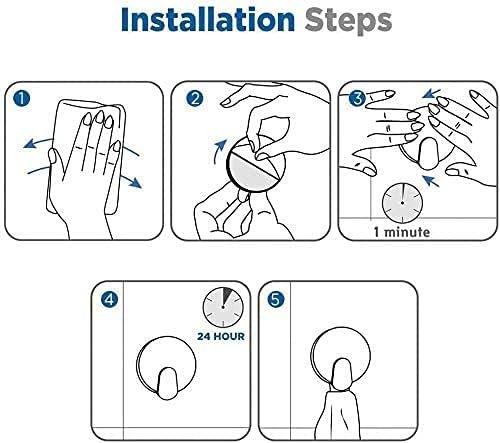 Installation Steps

1

2

3

1 minute

4

24 HOUR

5