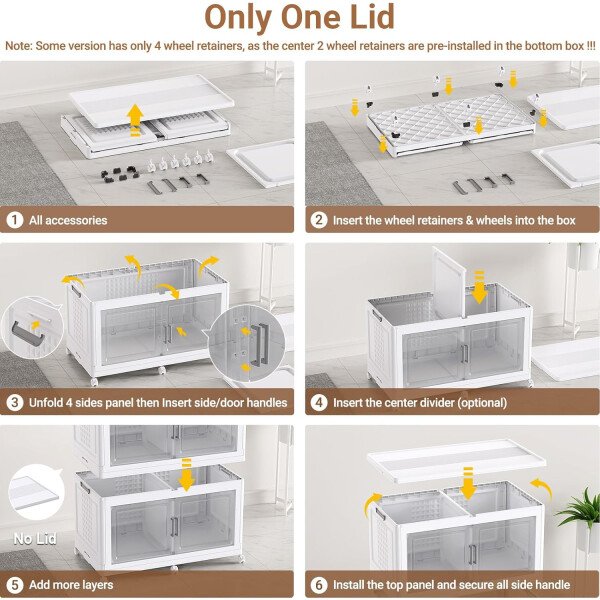 Only One Lid

Note: Some version has only 4 wheel retainers, as the center 2 wheel retainers are pre-installed in the bottom box !!!

1 All accessories

2 Insert the wheel retainers & wheels into the box

3 Unfold 4 sides panel then Insert side/door handles

4 Insert the center divider (optional)

No Lid

5 Add more layers

6 Install the top panel and secure all side handle