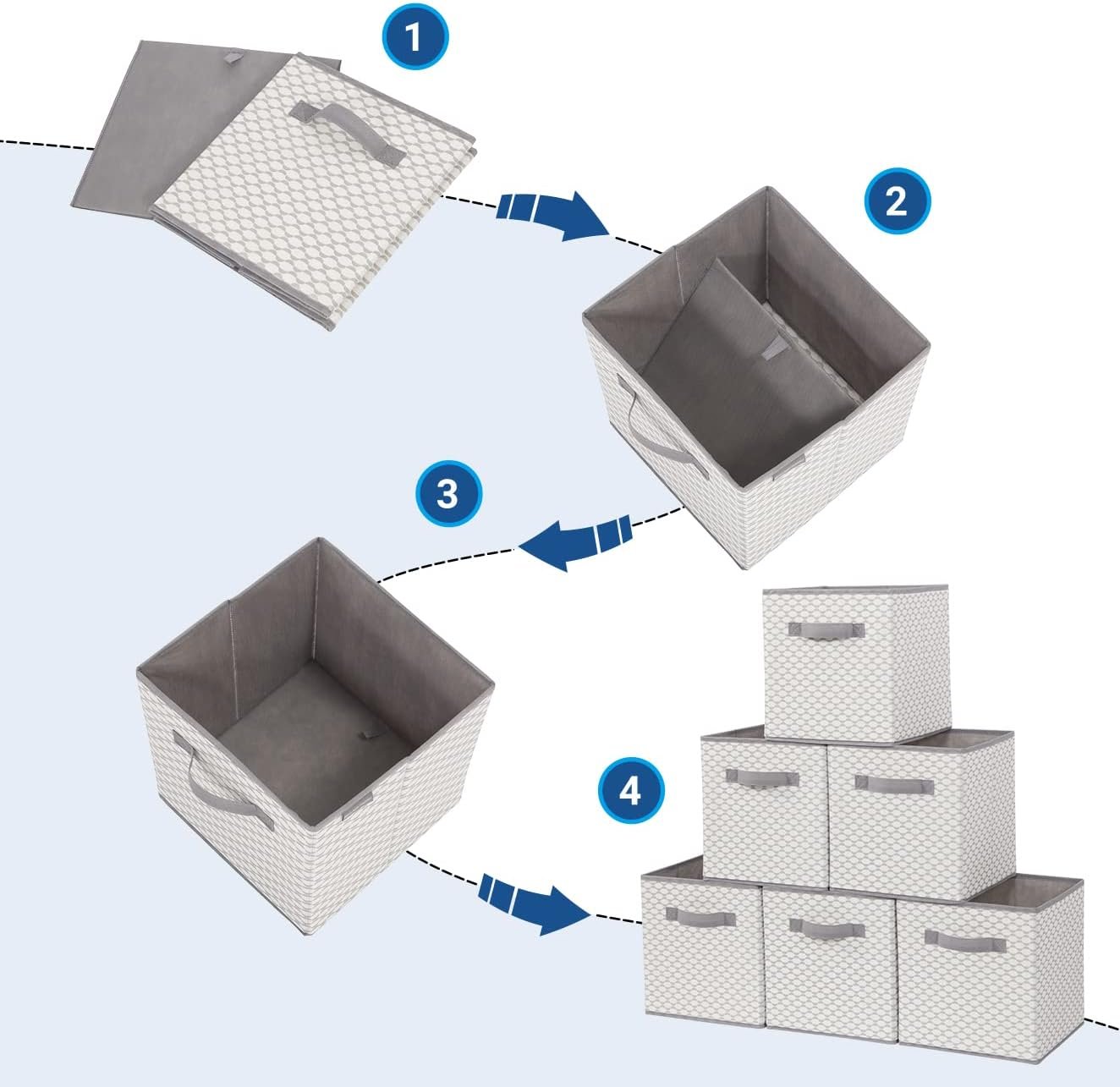 1

2

3

4