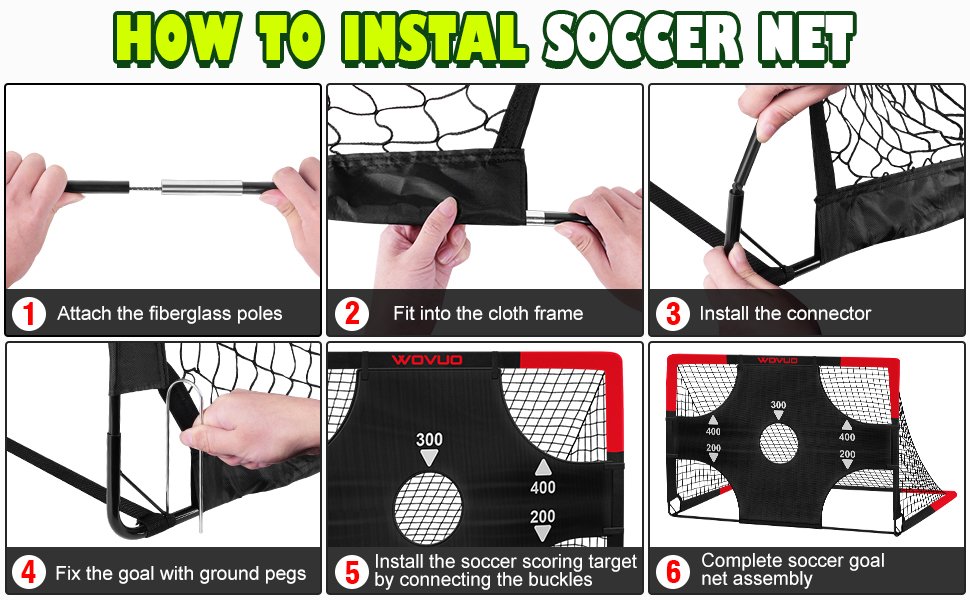 HOW TO INSTAL SOCCER NET

1 Attach the fiberglass poles

2 Fit into the cloth frame

3 Install the connector

4 Fix the goal with ground pegs

WOVUO
300
400
200
5 Install the soccer scoring target by connecting the buckles

WOVUO
300
400
200
400
200
6 Complete soccer goal net assembly