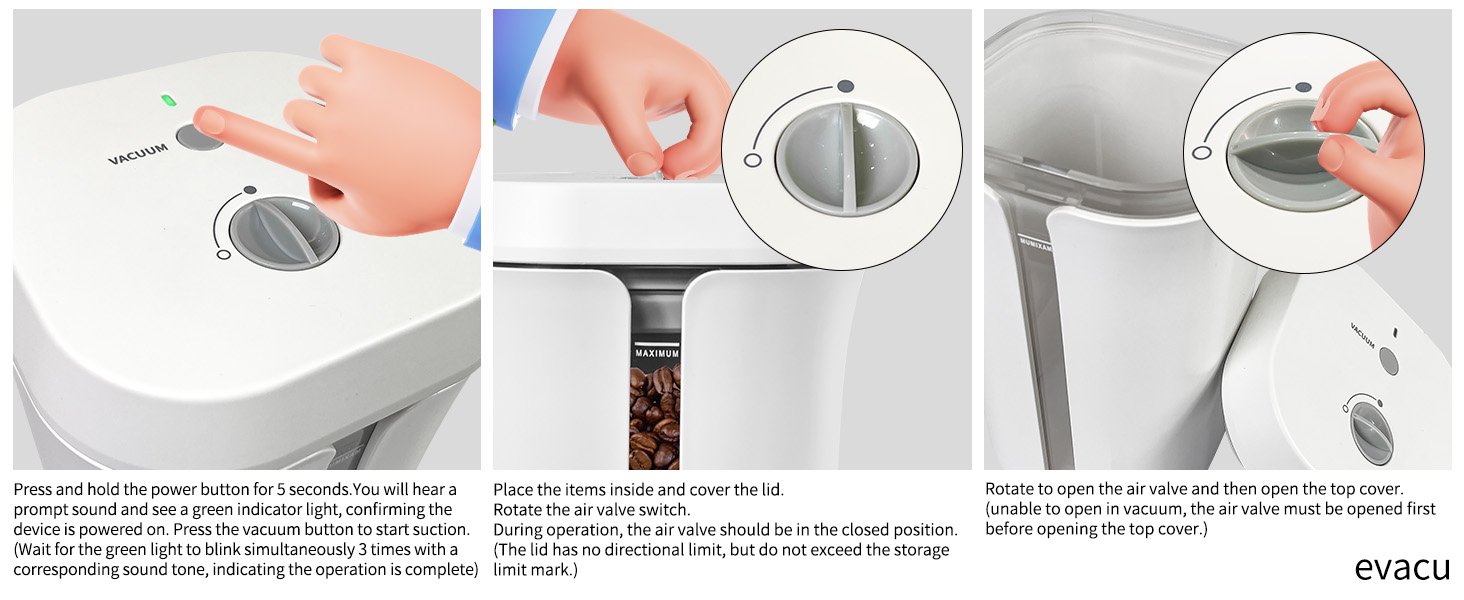 VACUUM

Press and hold the power button for 5 seconds.You will hear a prompt sound and see a green indicator light, confirming the device is powered on. Press the vacuum button to start suction. (Wait for the green light to blink simultaneously 3 times with a corresponding sound tone, indicating the operation is complete)

MAXIMUM

Place the items inside and cover the lid.
Rotate the air valve switch.
During operation, the air valve should be in the closed position. (The lid has no directional limit, but do not exceed the storage limit mark.)

MUMIXAM

VACUUM

Rotate to open the air valve and then open the top cover. (unable to open in vacuum, the air valve must be opened first before opening the top cover.)

evacu