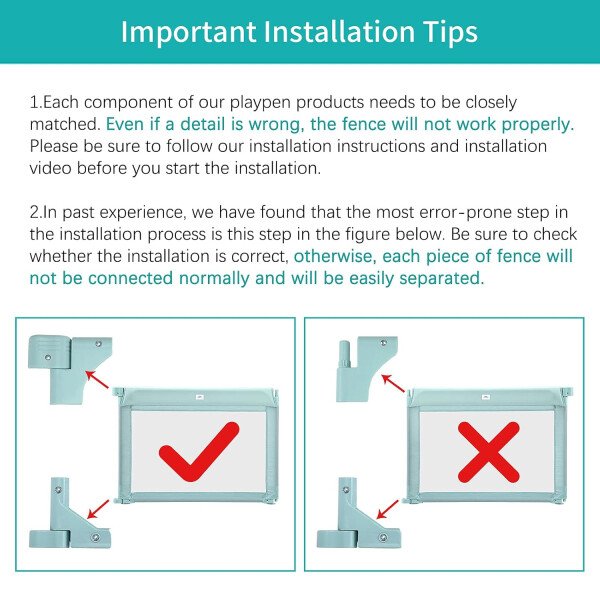 Important Installation Tips

1.Each component of our playpen products needs to be closely matched. Even if a detail is wrong, the fence will not work properly. Please be sure to follow our installation instructions and installation video before you start the installation.

2.In past experience, we have found that the most error-prone step in the installation process is this step in the figure below. Be sure to check whether the installation is correct, otherwise, each piece of fence will not be connected normally and will be easily separated.