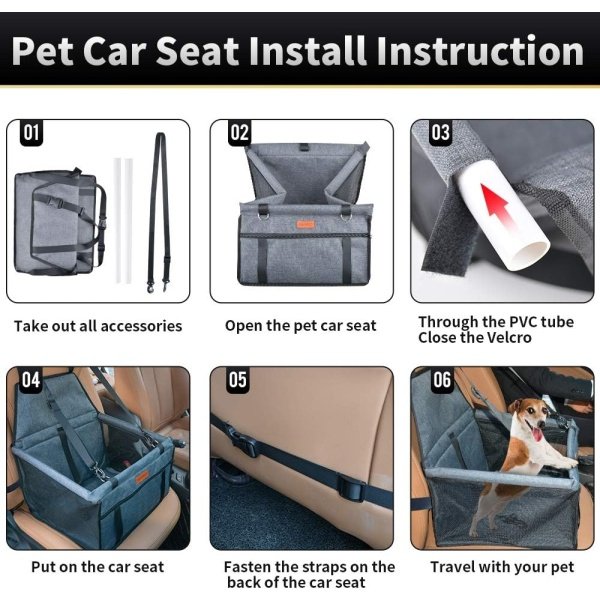 Pet Car Seat Install Instruction

01

Take out all accessories

02

Open the pet car seat

03

Through the PVC tube
Close the Velcro

04

Put on the car seat

05

Fasten the straps on the back of the car seat

06

Travel with your pet