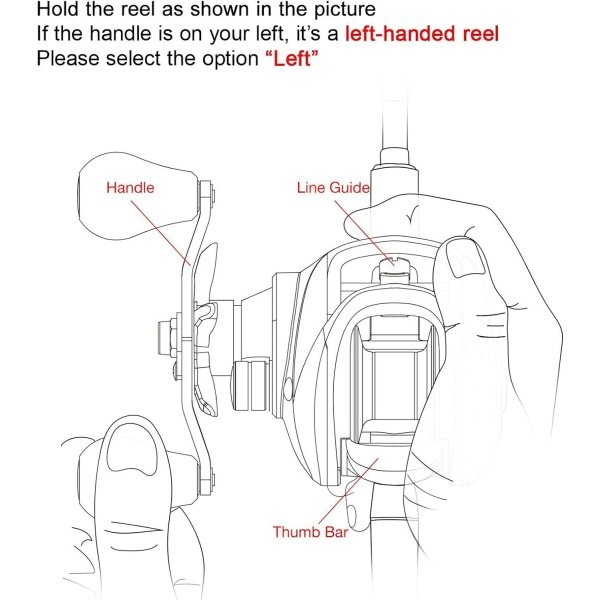 Hold the reel as shown in the picture
If the handle is on your left, it's a left-handed reel
Please select the option "Left"

Handle

Line Guide

Thumb Bar