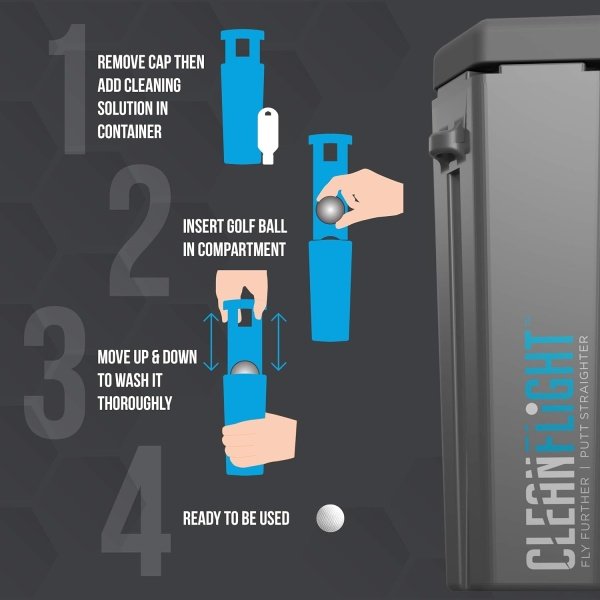 1
REMOVE CAP THEN ADD CLEANING SOLUTION IN CONTAINER

2
INSERT GOLF BALL IN COMPARTMENT

3
MOVE UP & DOWN TO WASH IT THOROUGHLY

4
READY TO BE USED

CLEANFLIGHT™
FLY FURTHER | PUTT STRAIGHTER